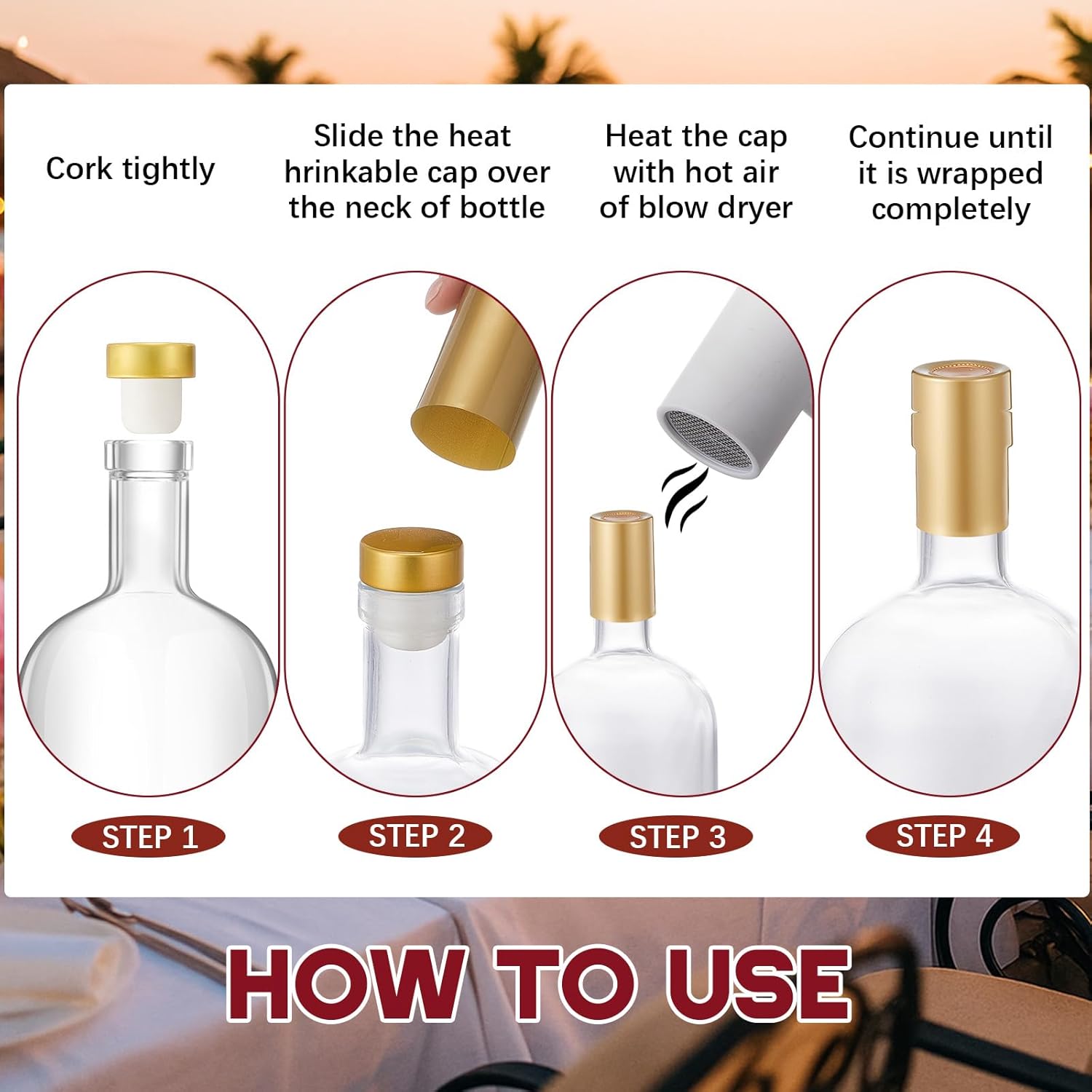 Cork tightly

Slide the heat hrinkable cap over the neck of bottle

Heat the cap with hot air of blow dryer

Continue until it is wrapped completely

STEP 1

STEP 2

STEP 3

STEP 4

HOW TO USE