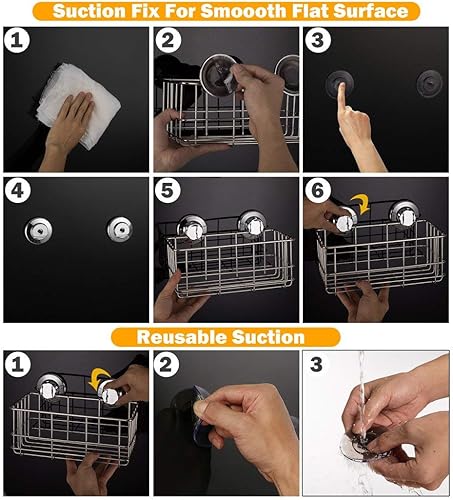 Suction Fix For Smoooth Flat Surface

1

2

3

4

5

6

Reusable Suction

1

2

3