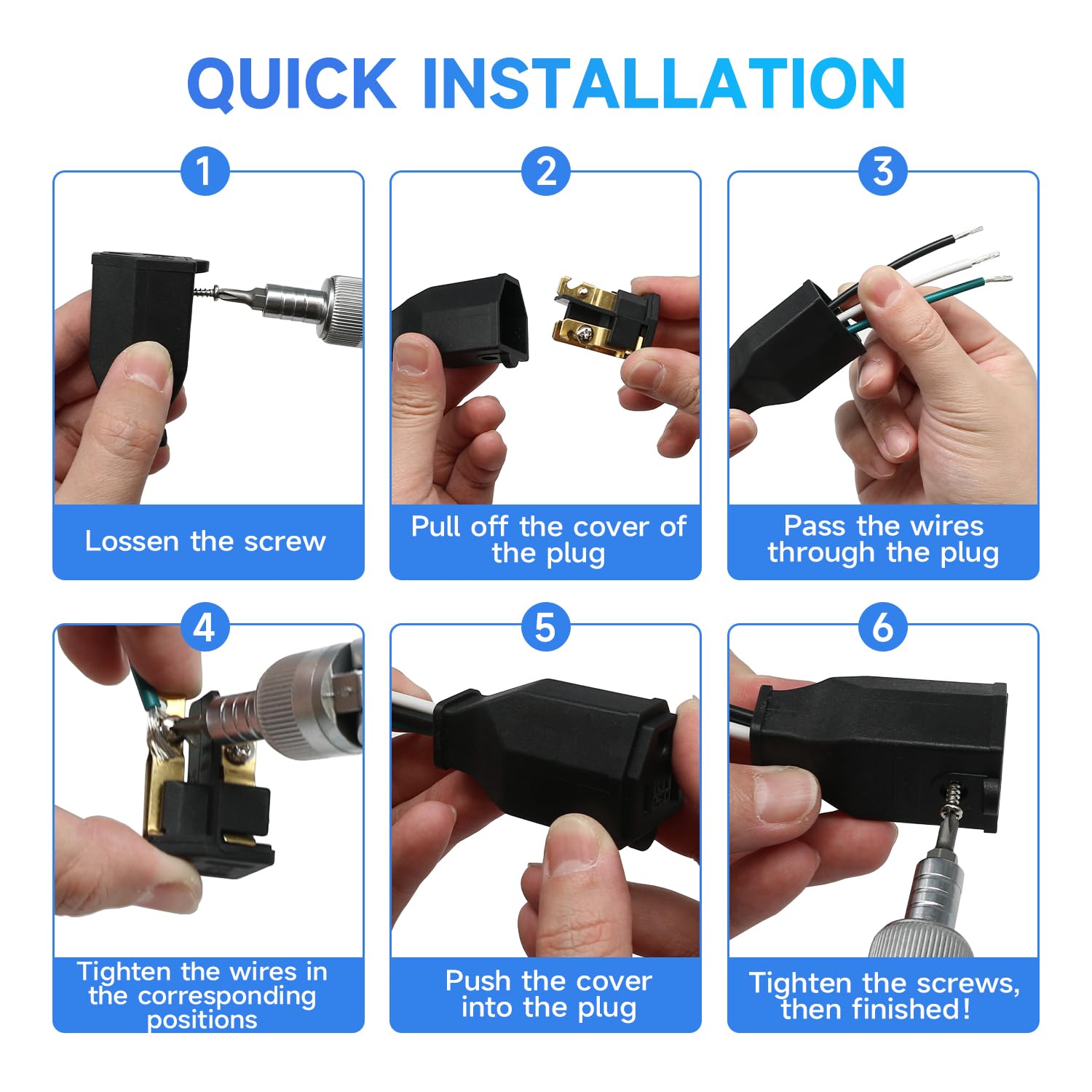 QUICK INSTALLATION

1

Lossen the screw

2

Pull off the cover of the plug

3

Pass the wires through the plug

4

Tighten the wires in the corresponding positions

5

Push the cover into the plug

6

Tighten the screws, then finished!