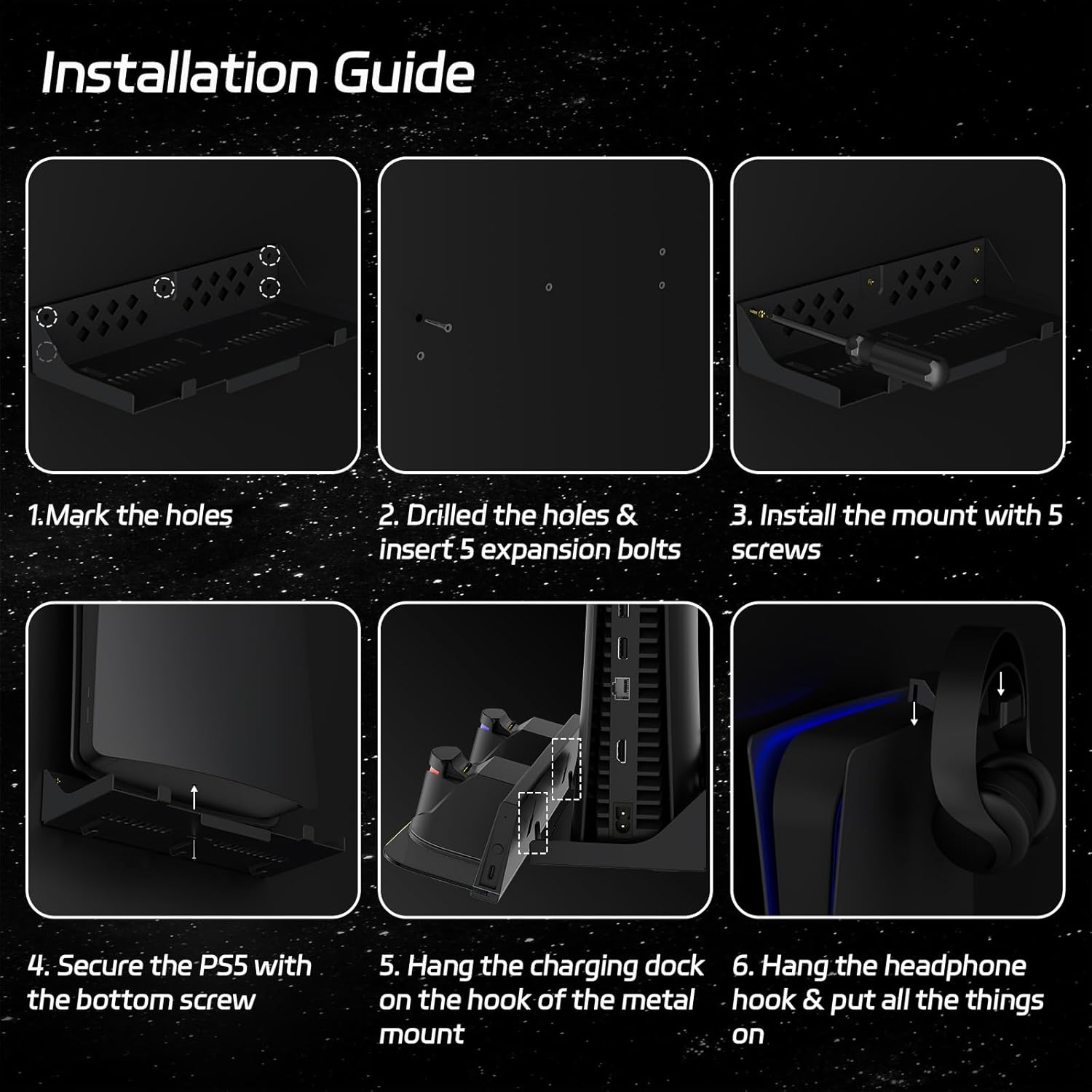 Installation Guide

1.Mark the holes

2. Drilled the holes & insert 5 expansion bolts

3. Install the mount with 5 screws

4. Secure the PS5 with the bottom screw

5. Hang the charging dock on the hook of the metal mount

6. Hang the headphone hook & put all the things on