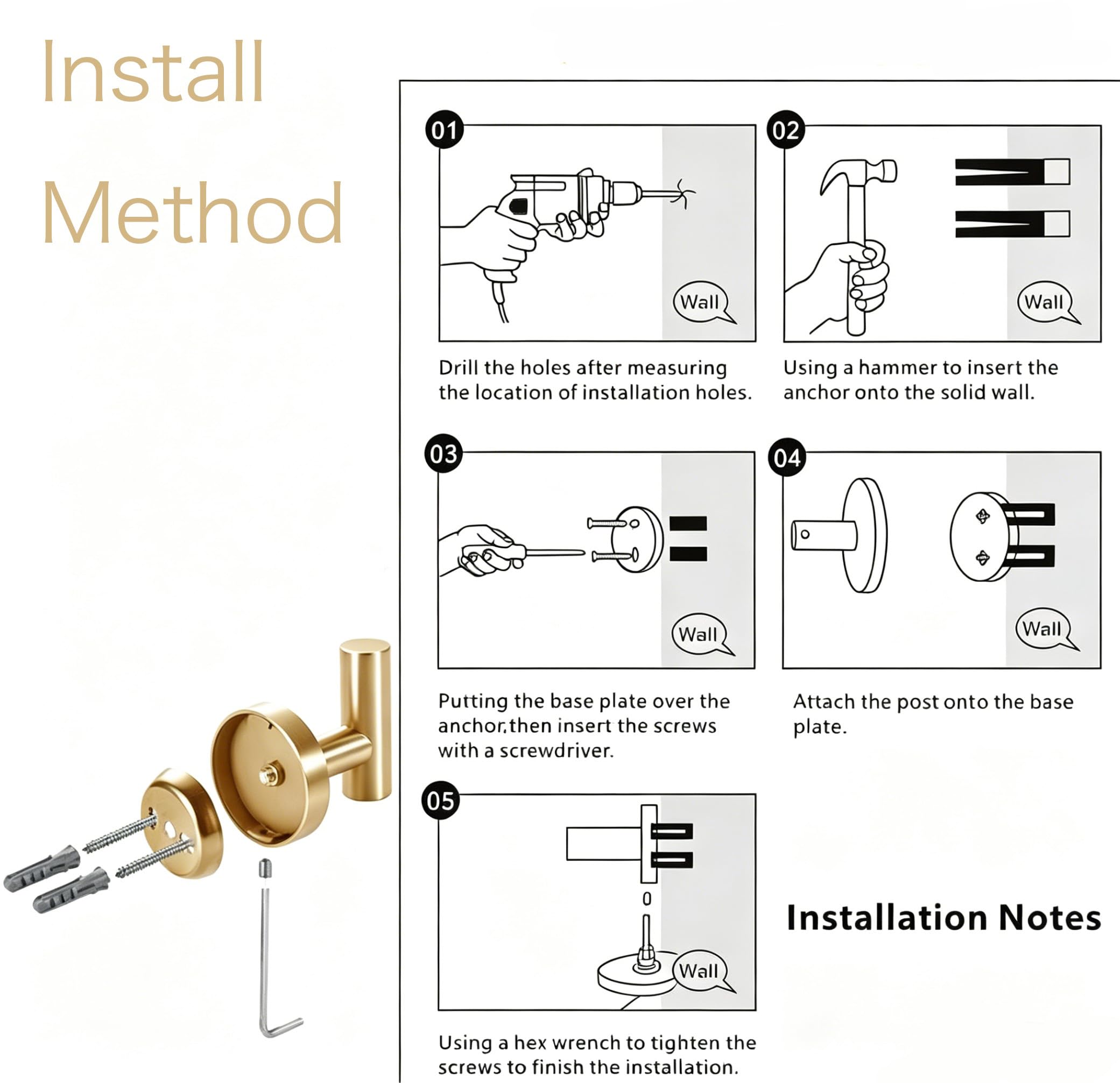 Install Method

01

Wall

Drill the holes after measuring the location of installation holes.

02

Wall

Using a hammer to insert the anchor onto the solid wall.

03

Wall

Putting the base plate over the anchor,then insert the screws with a screwdriver.

04

Wall

Attach the post onto the base plate.

05

Wall

Using a hex wrench to tighten the screws to finish the installation.

Installation Notes