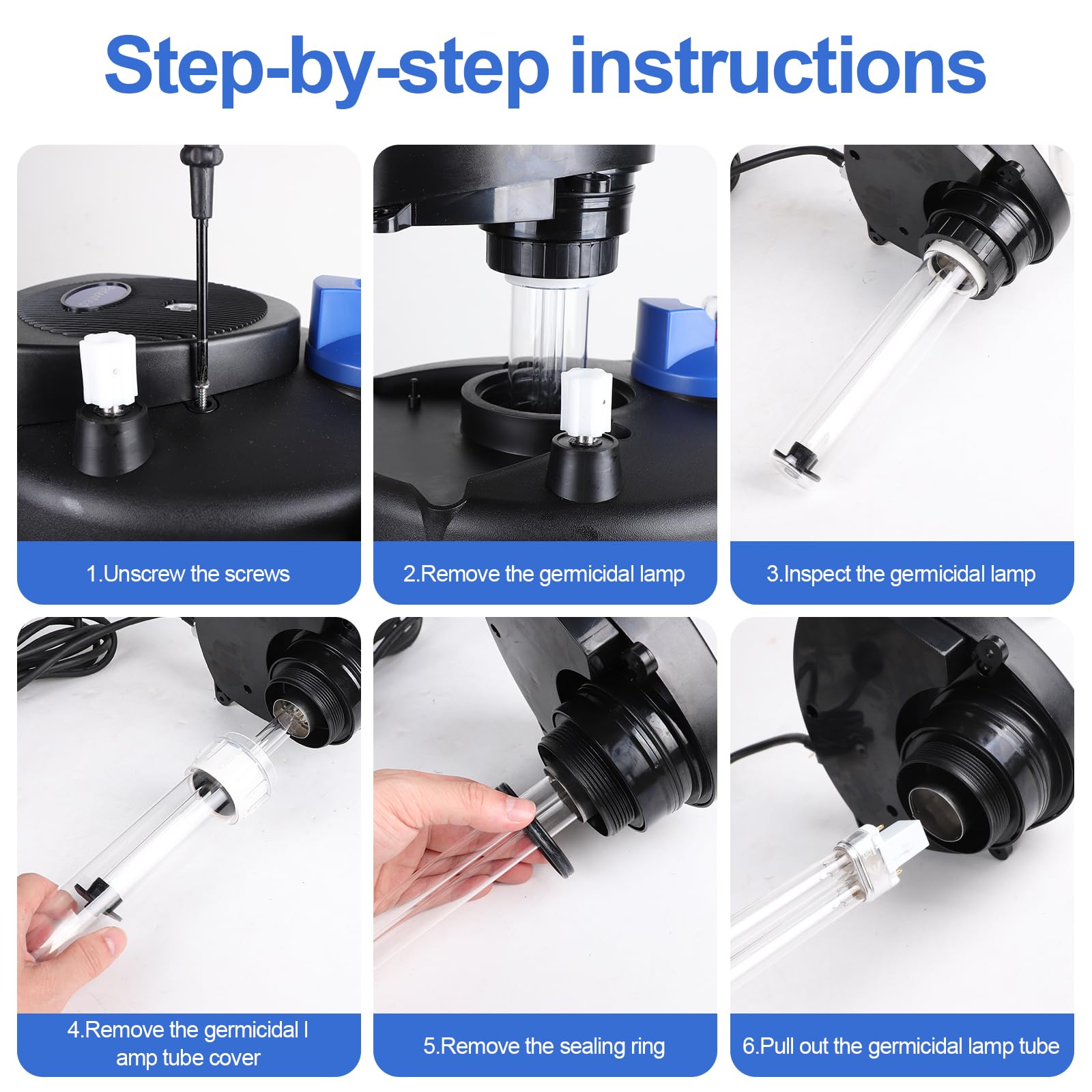 Step-by-step instructions

1.Unscrew the screws

2.Remove the germicidal lamp

3.Inspect the germicidal lamp

4.Remove the germicidal l
amp tube cover

5.Remove the sealing ring

6.Pull out the germicidal lamp tube