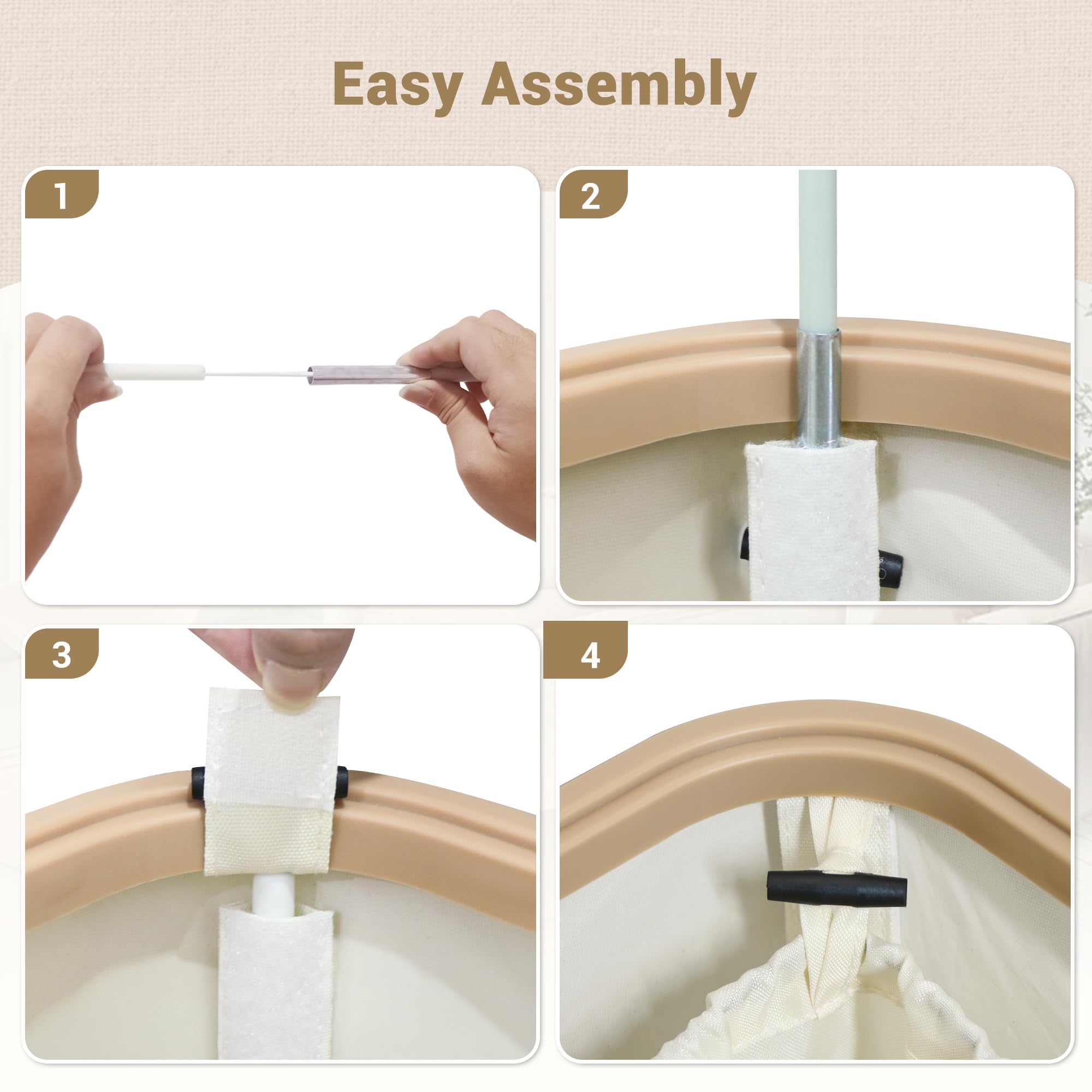 Easy Assembly

1

2

3

4