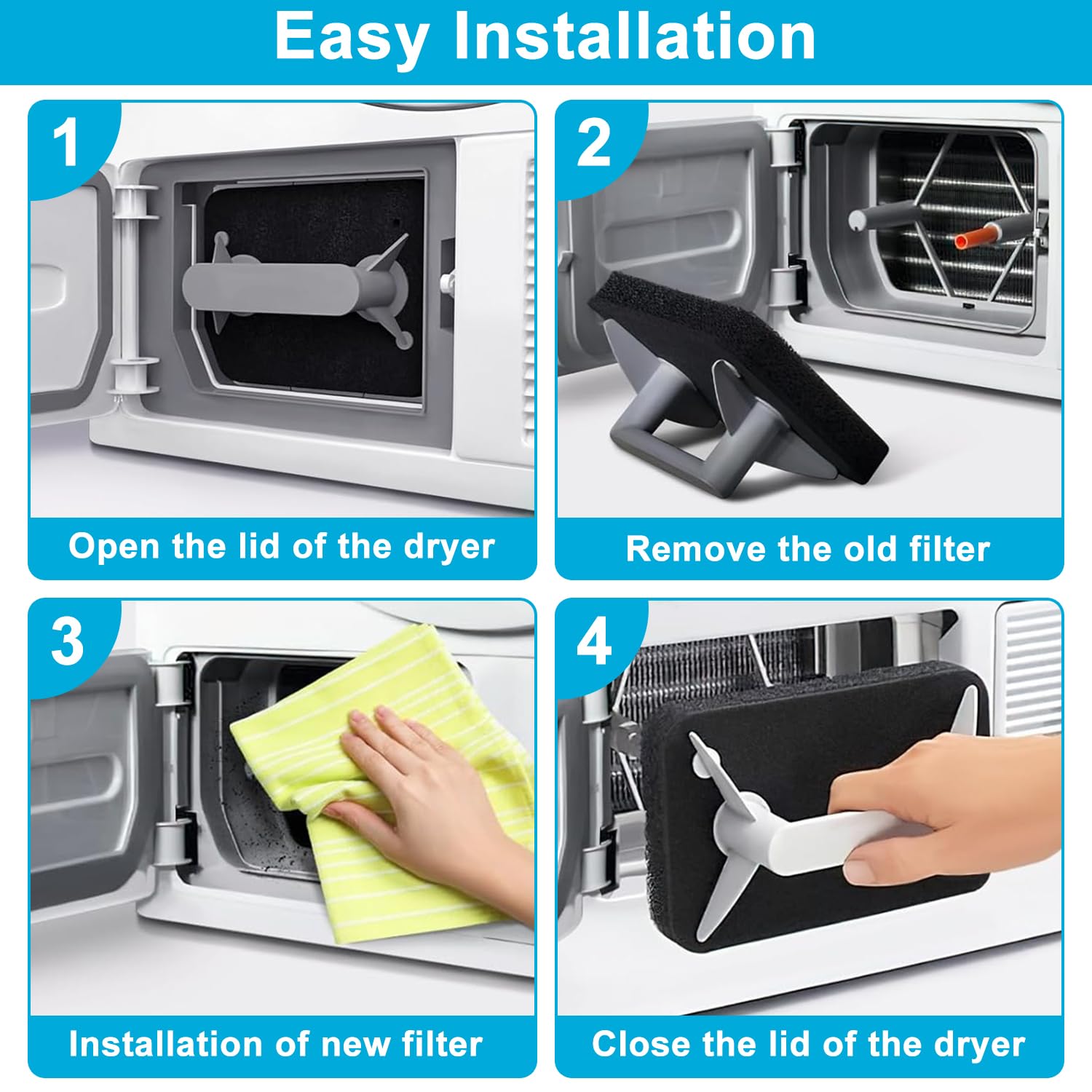 Easy Installation

1

Open the lid of the dryer

2

Remove the old filter

3

Installation of new filter

4

Close the lid of the dryer