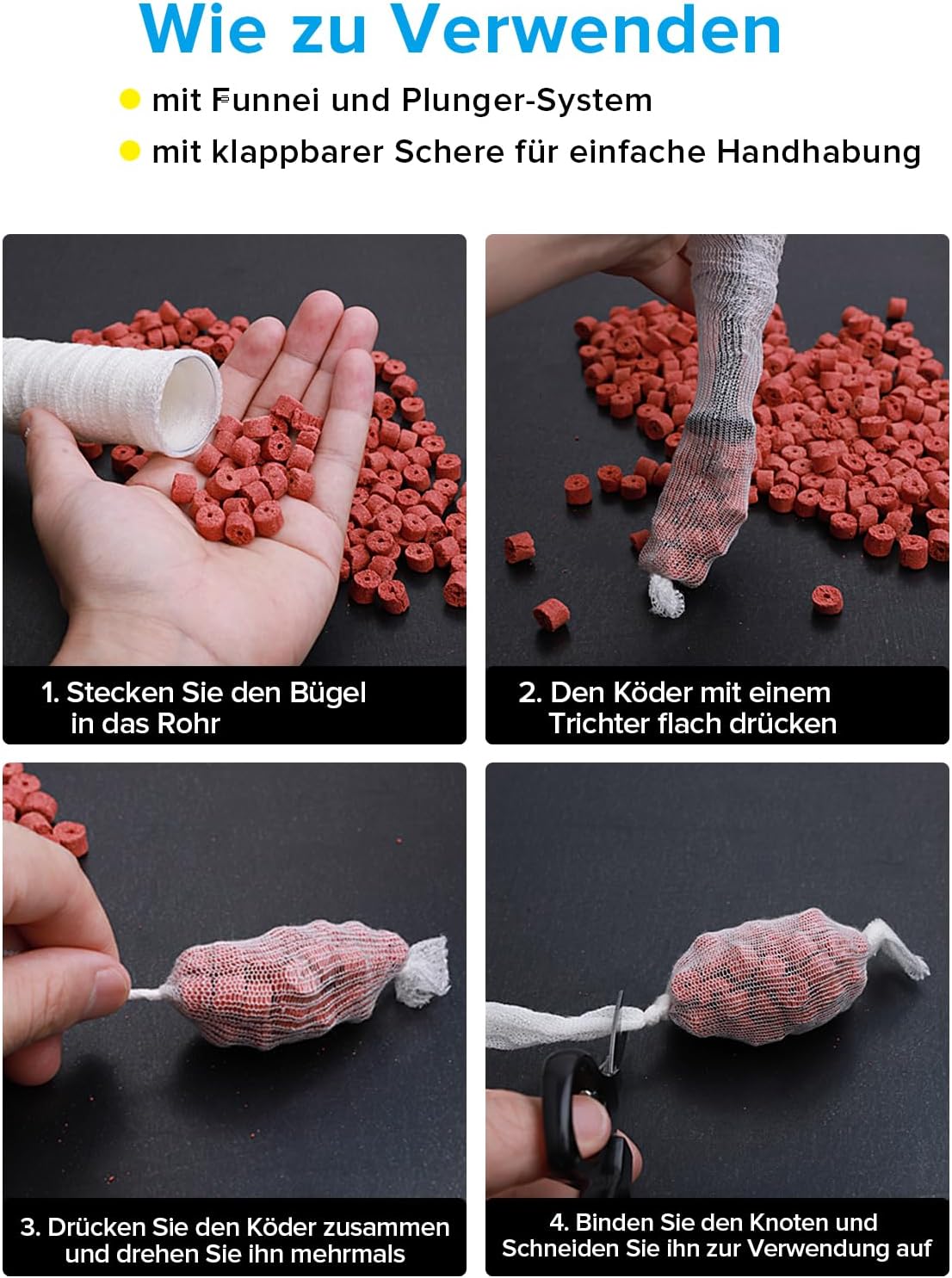 Wie zu Verwenden

mit Funnei und Plunger-System

mit klappbarer Schere für einfache Handhabung

1. Stecken Sie den Bügel in das Rohr

2. Den Köder mit einem Trichter flach drücken

3. Drücken Sie den Köder zusammen und drehen Sie ihn mehrmals

4. Binden Sie den Knoten und Schneiden Sie ihn zur Verwendung auf