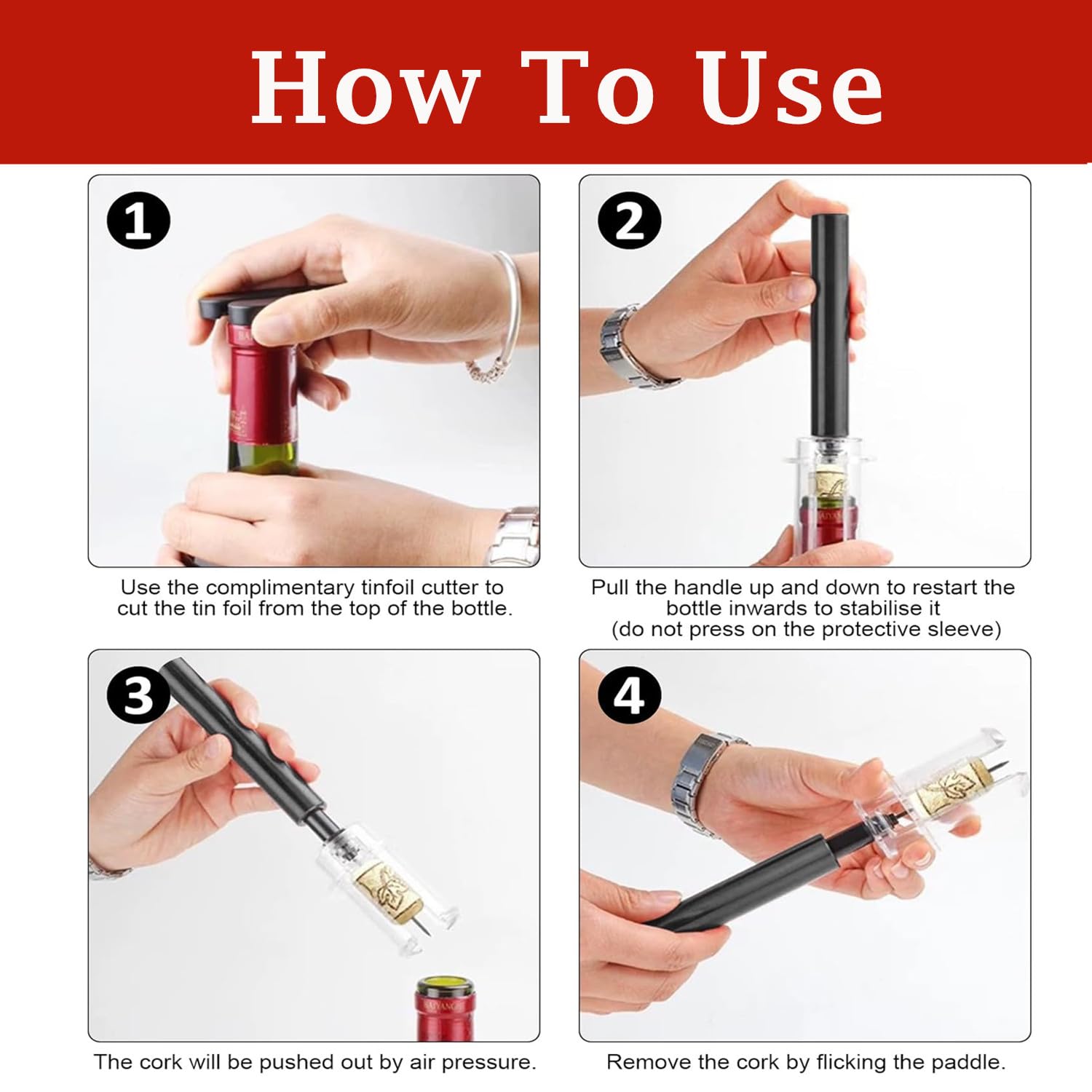 How To Use

1

Use the complimentary tinfoil cutter to cut the tin foil from the top of the bottle.

2

Pull the handle up and down to restart the bottle inwards to stabilise it (do not press on the protective sleeve)

3

The cork will be pushed out by air pressure.

4

Remove the cork by flicking the paddle.