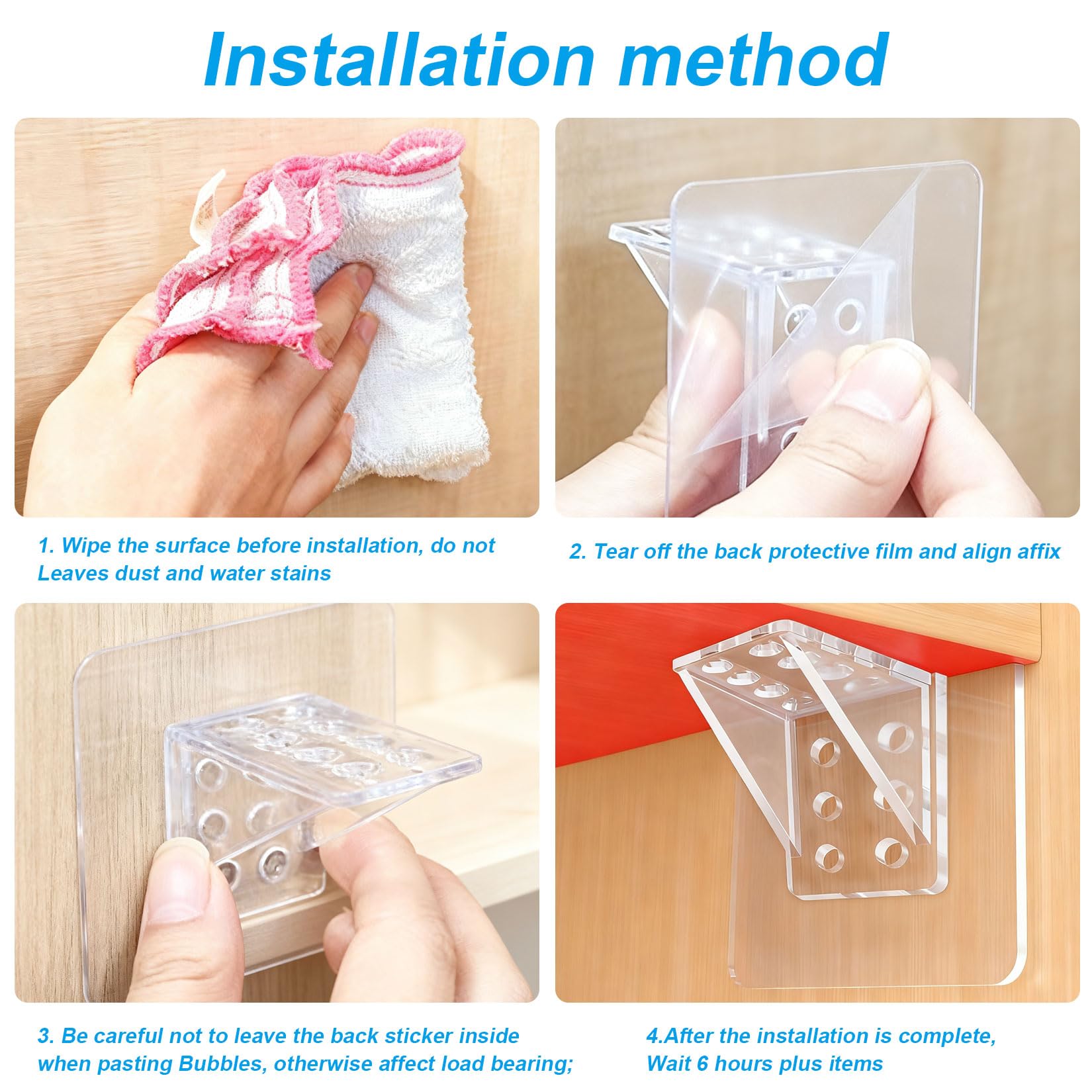 Installation method

1. Wipe the surface before installation, do not Leaves dust and water stains

2. Tear off the back protective film and align affix

3. Be careful not to leave the back sticker inside when pasting Bubbles, otherwise affect load bearing;

4.After the installation is complete, Wait 6 hours plus items