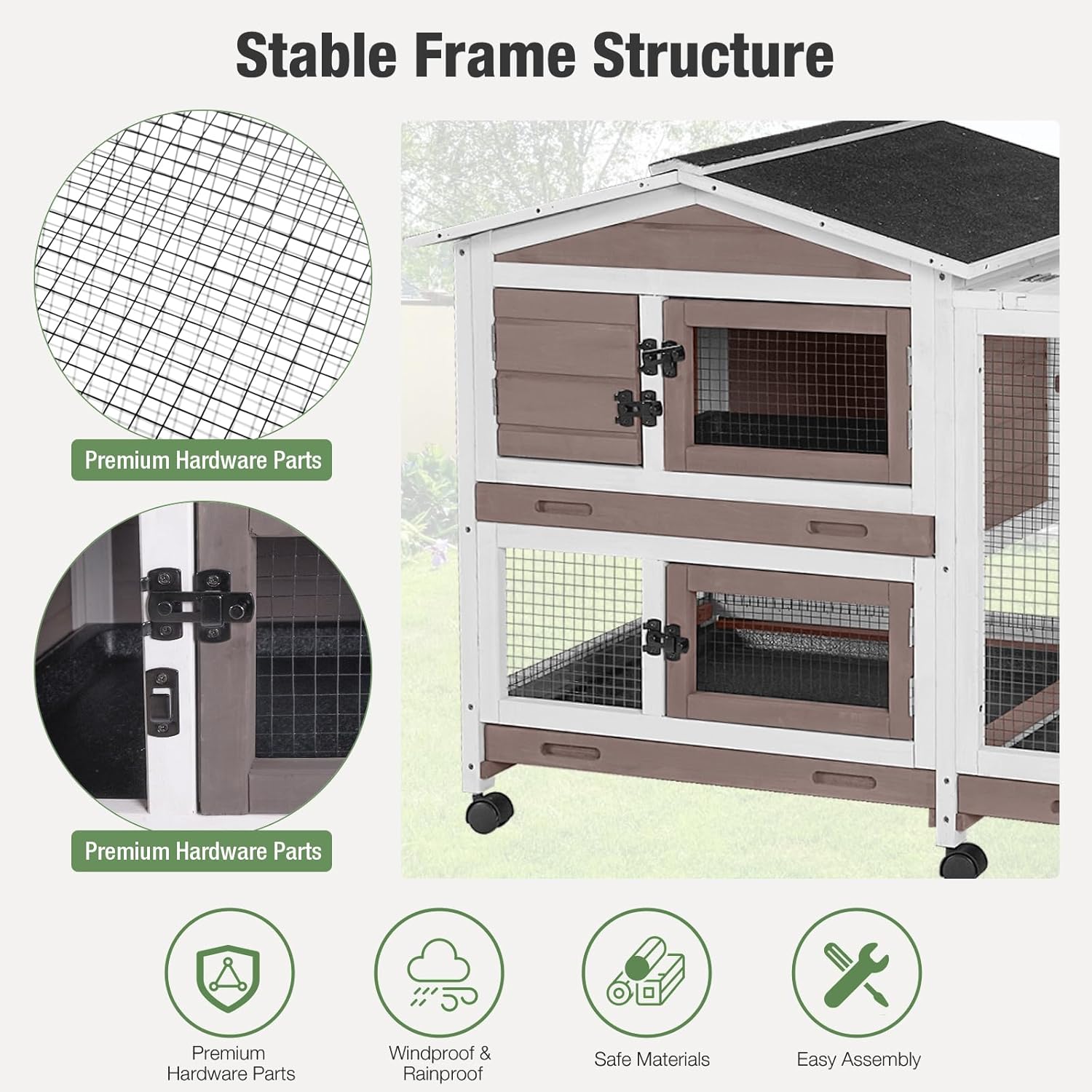 Stable Frame Structure

Premium Hardware Parts

Premium Hardware Parts

Premium Hardware Parts

Windproof & Rainproof

Safe Materials

Easy Assembly