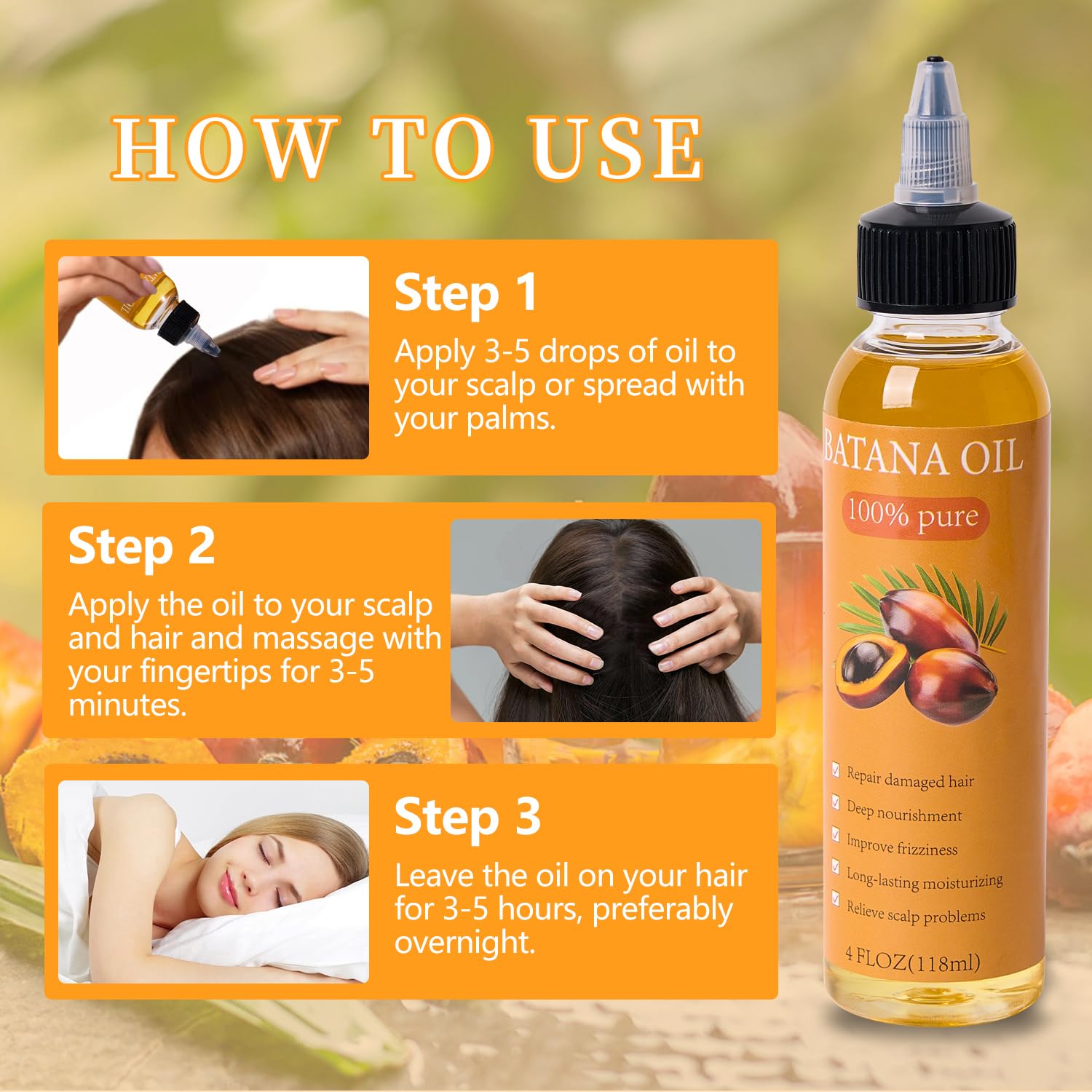 HOW TO USE

Step 1
Apply 3-5 drops of oil to your scalp or spread with your palms.

Step 2
Apply the oil to your scalp and hair and massage with your fingertips for 3-5 minutes.

Step 3
Leave the oil on your hair for 3-5 hours, preferably overnight.

BATANA OIL
100% pure

Repair damaged hair
Deep nourishment
Improve frizziness
Long-lasting moisturizing
Relieve scalp problems

4 FLOZ(118ml)