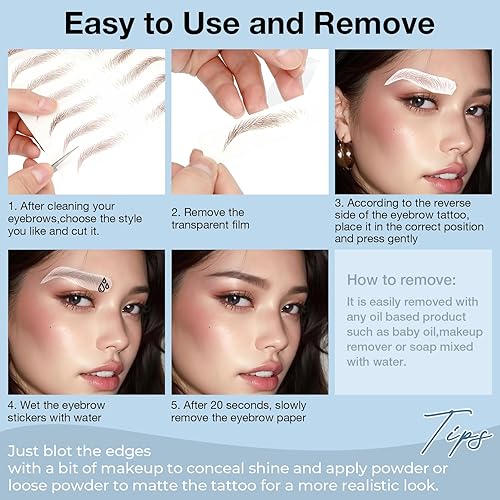 Easy to Use and Remove

1. After cleaning your eyebrows,choose the style you like and cut it.

2. Remove the transparent film

3. According to the reverse side of the eyebrow tattoo, place it in the correct position and press gently

4. Wet the eyebrow stickers with water

5. After 20 seconds, slowly remove the eyebrow paper

How to remove:

It is easily removed with any oil based product such as baby oil,makeup remover or soap mixed with water.

Tips

Just blot the edges with a bit of makeup to conceal shine and apply powder or loose powder to matte the tattoo for a more realistic look.