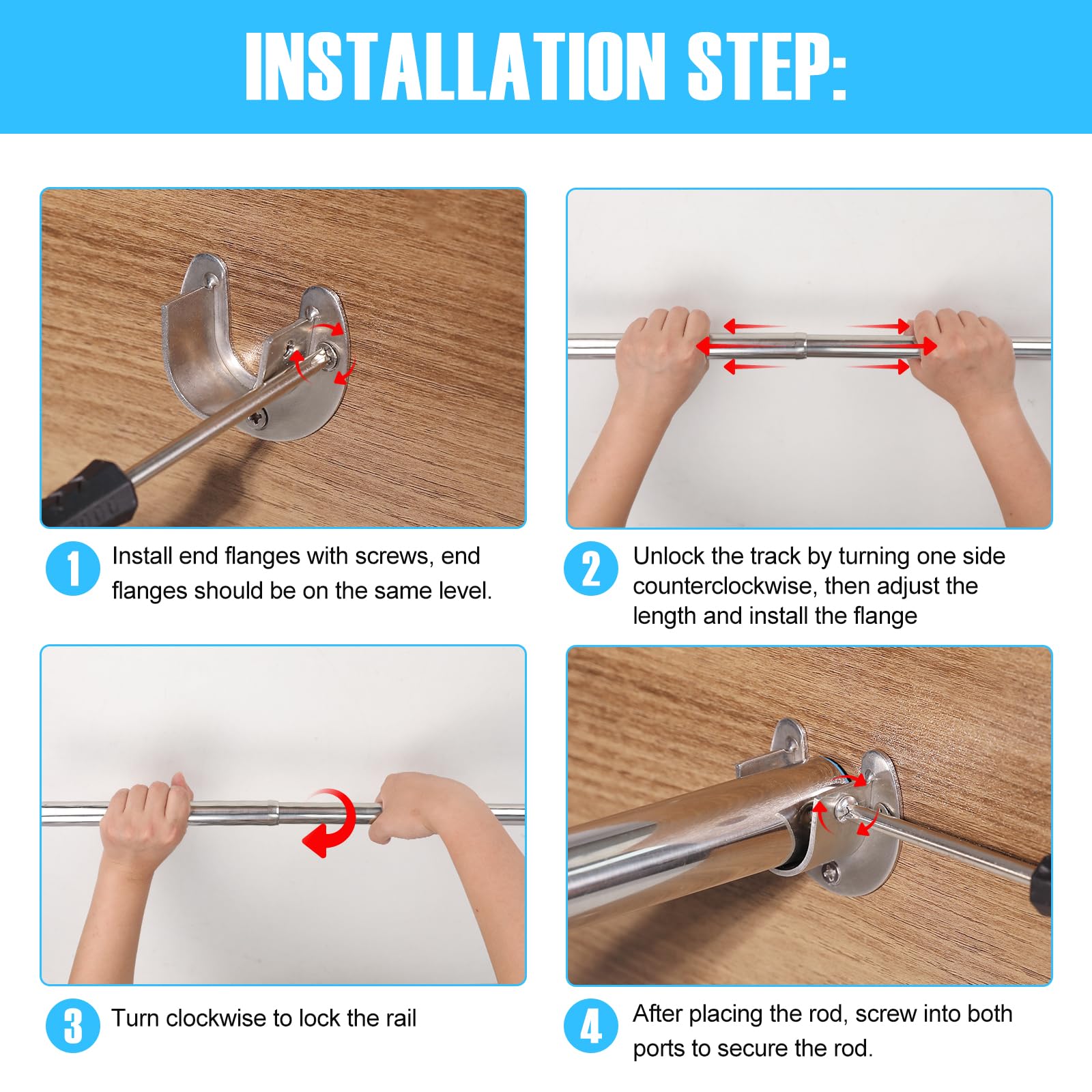 INSTALLATION STEP:

1 Install end flanges with screws, end flanges should be on the same level.

2 Unlock the track by turning one side counterclockwise, then adjust the length and install the flange

3 Turn clockwise to lock the rail

4 After placing the rod, screw into both ports to secure the rod.