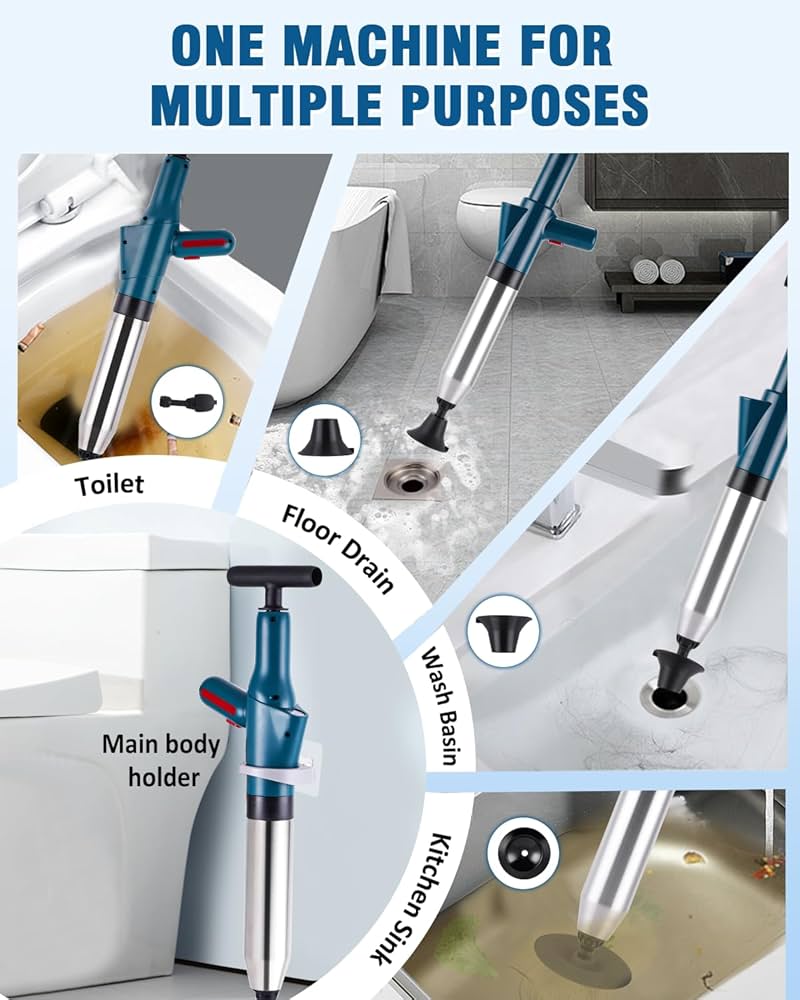 ONE MACHINE FOR MULTIPLE PURPOSES

Toilet

Floor Drain

Wash Basin

Kitchen Sink

Main body holder