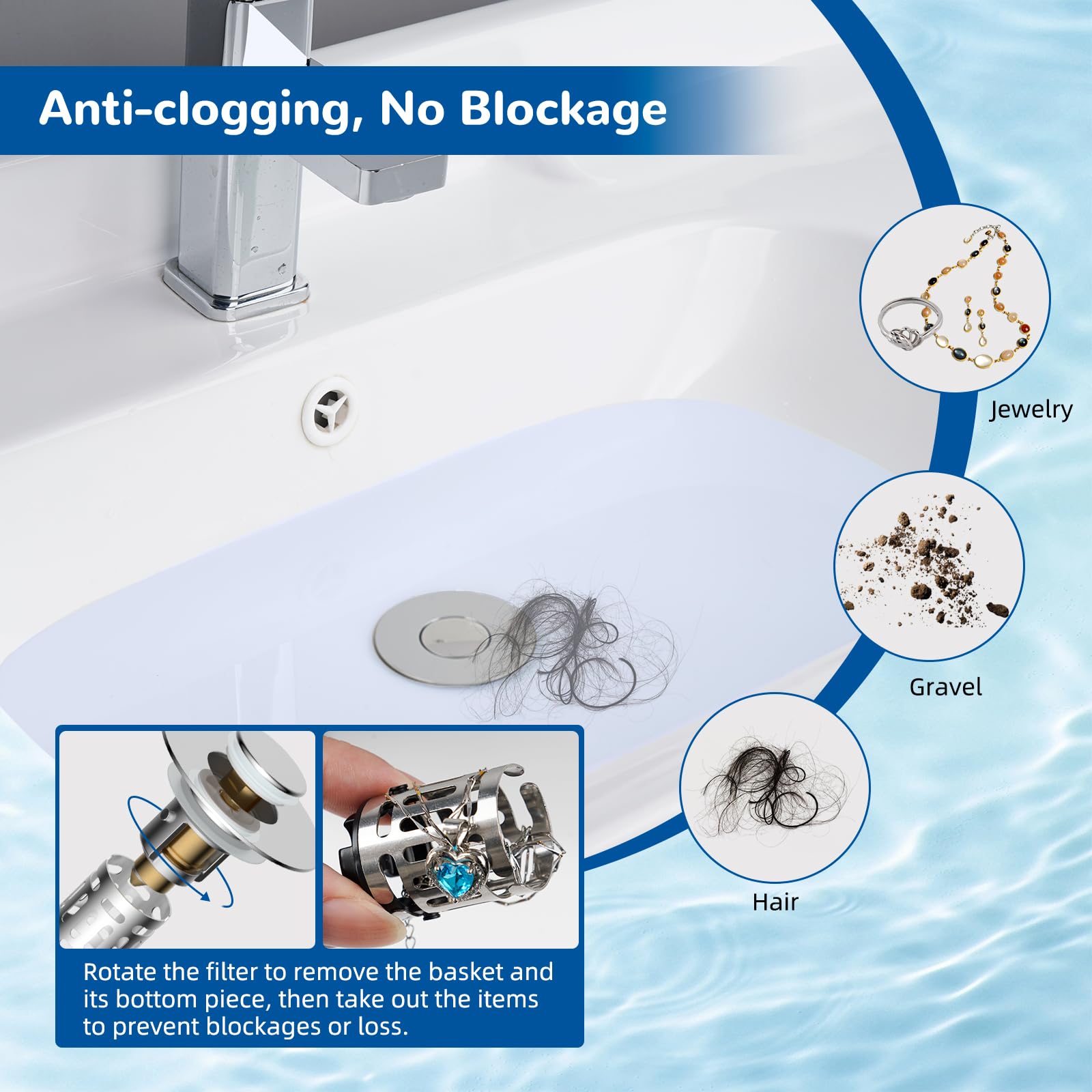 Anti-clogging, No Blockage

Jewelry

Gravel

Hair

Rotate the filter to remove the basket and its bottom piece, then take out the items to prevent blockages or loss.