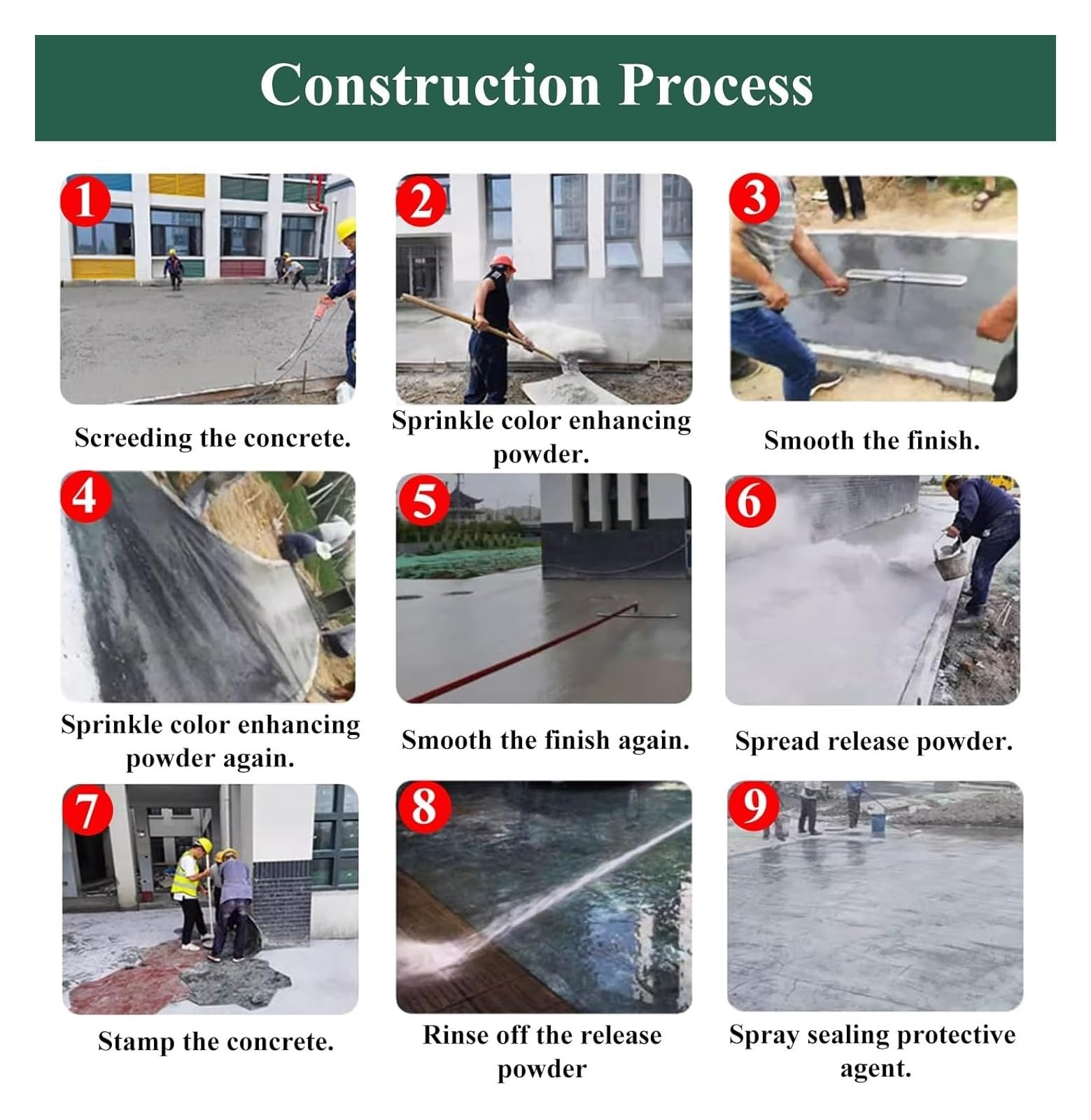 Construction Process

1

Screeding the concrete.

2

Sprinkle color enhancing powder.

3

Smooth the finish.

4

Sprinkle color enhancing powder again.

5

Smooth the finish again.

6

Spread release powder.

7

Stamp the concrete.

8

Rinse off the release powder

9

Spray sealing protective agent.