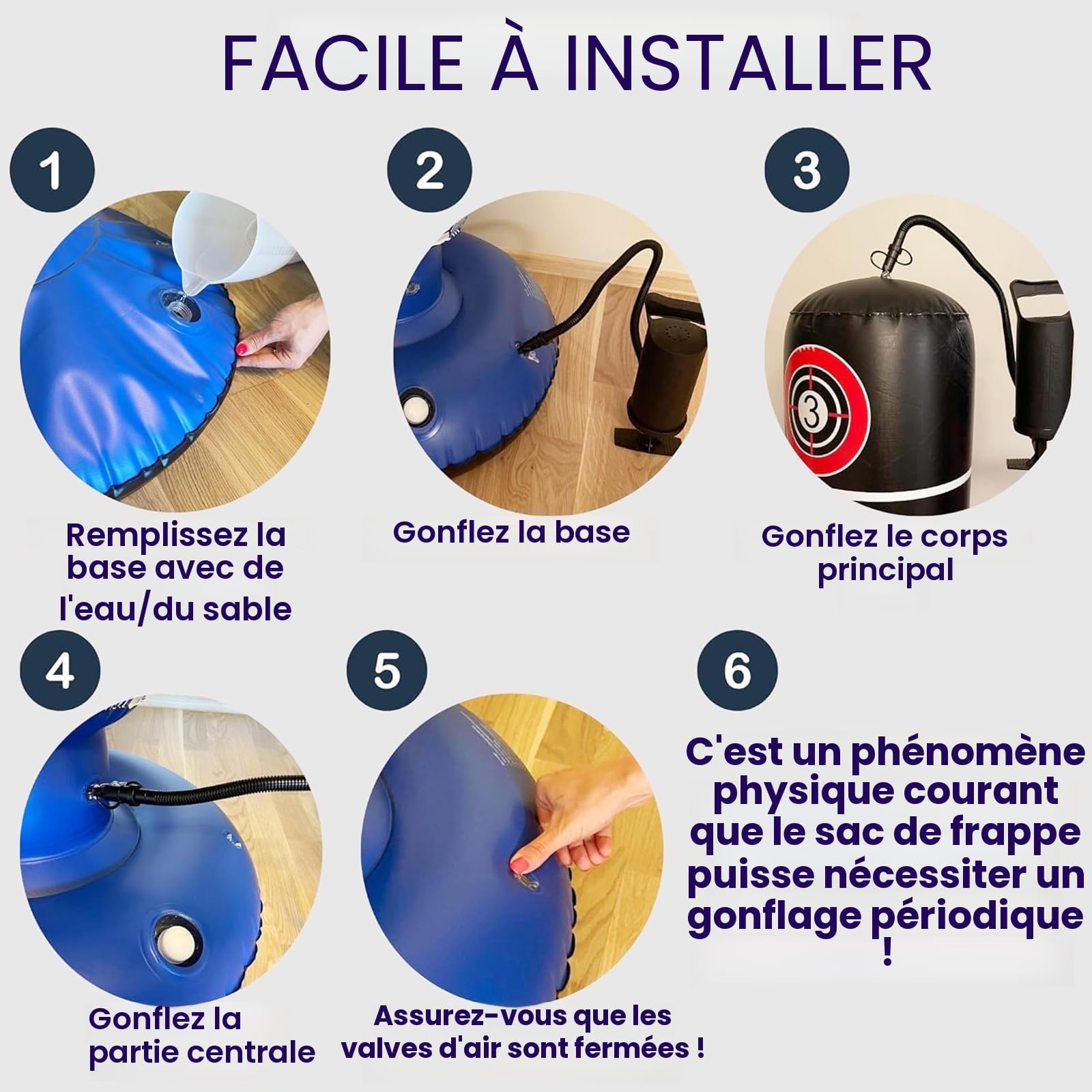 FACILE À INSTALLER

1

Remplissez la base avec de l'eau/du sable

2

Gonflez la base

3

3

Gonflez le corps principal

4

Gonflez la partie centrale

5

Assurez-vous que les valves d'air sont fermées !

6

C'est un phénomène physique courant que le sac de frappe puisse nécessiter un gonflage périodique !