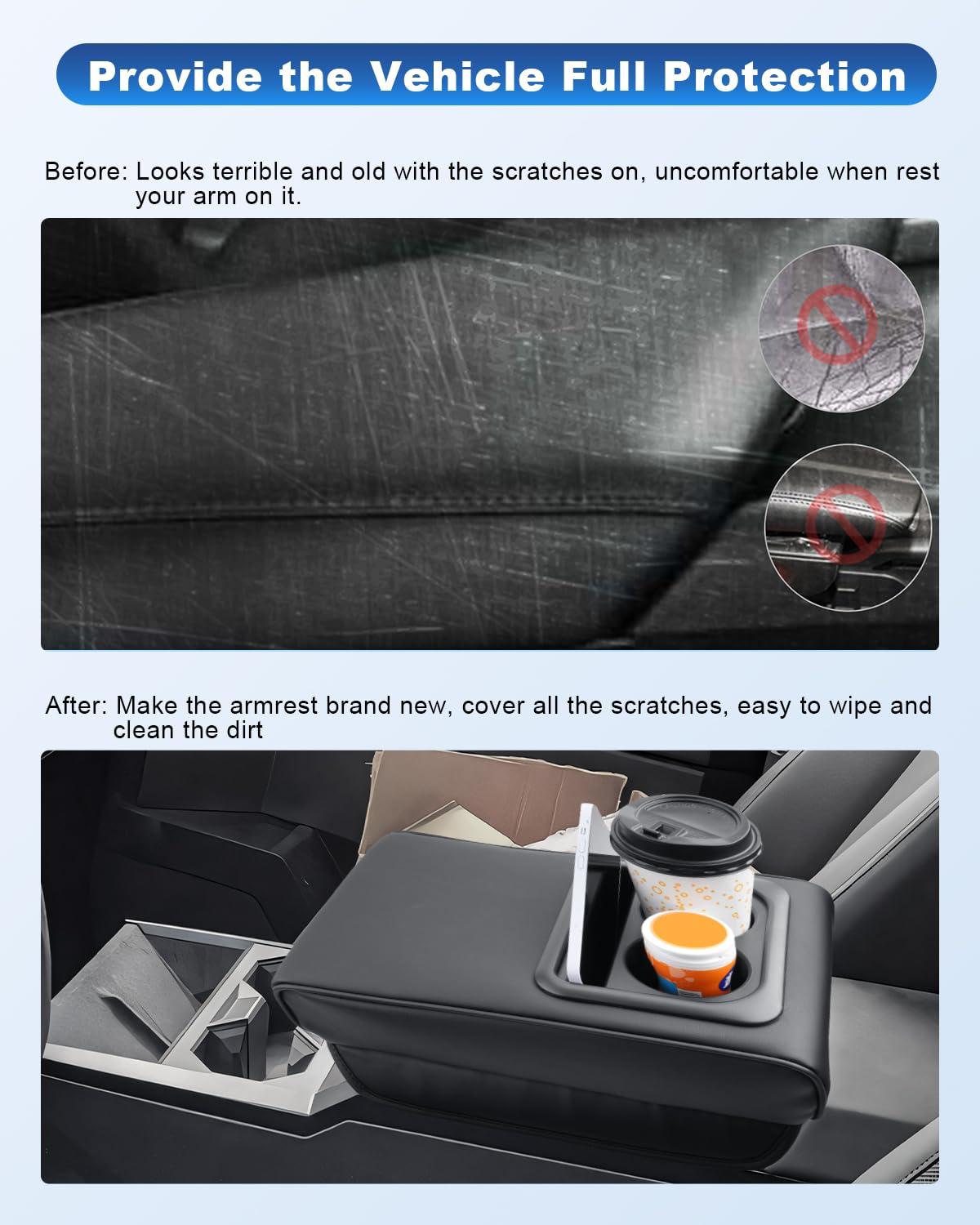 Provide the Vehicle Full Protection

Before: Looks terrible and old with the scratches on, uncomfortable when rest your arm on it.

After: Make the armrest brand new, cover all the scratches, easy to wipe and clean the dirt