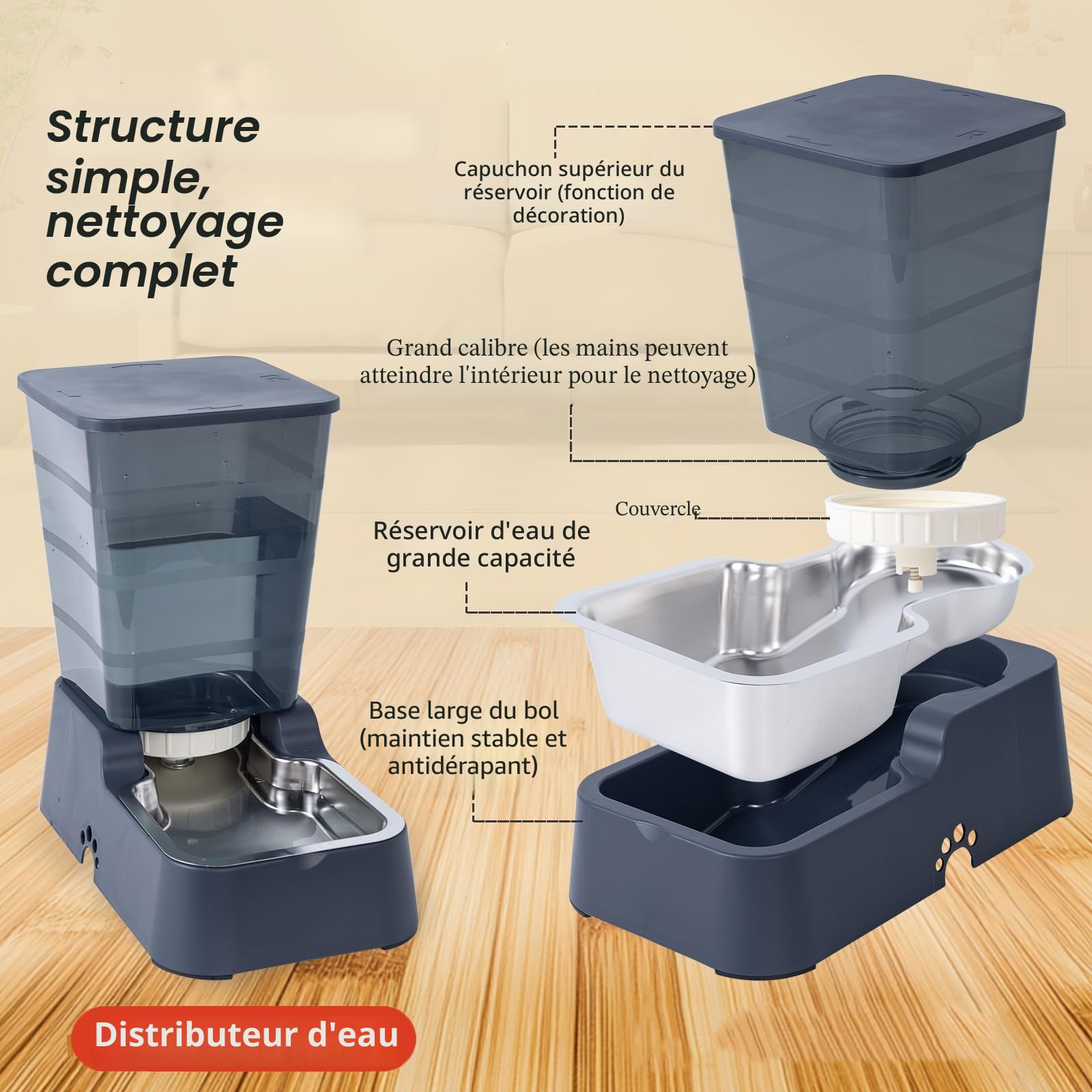 Structure simple, nettoyage complet

Capuchon supérieur du réservoir (fonction de décoration)

Grand calibre (les mains peuvent atteindre l'intérieur pour le nettoyage)

Couvercle

Réservoir d'eau de grande capacité

Base large du bol (maintien stable et antidérapant)

Distributeur d'eau