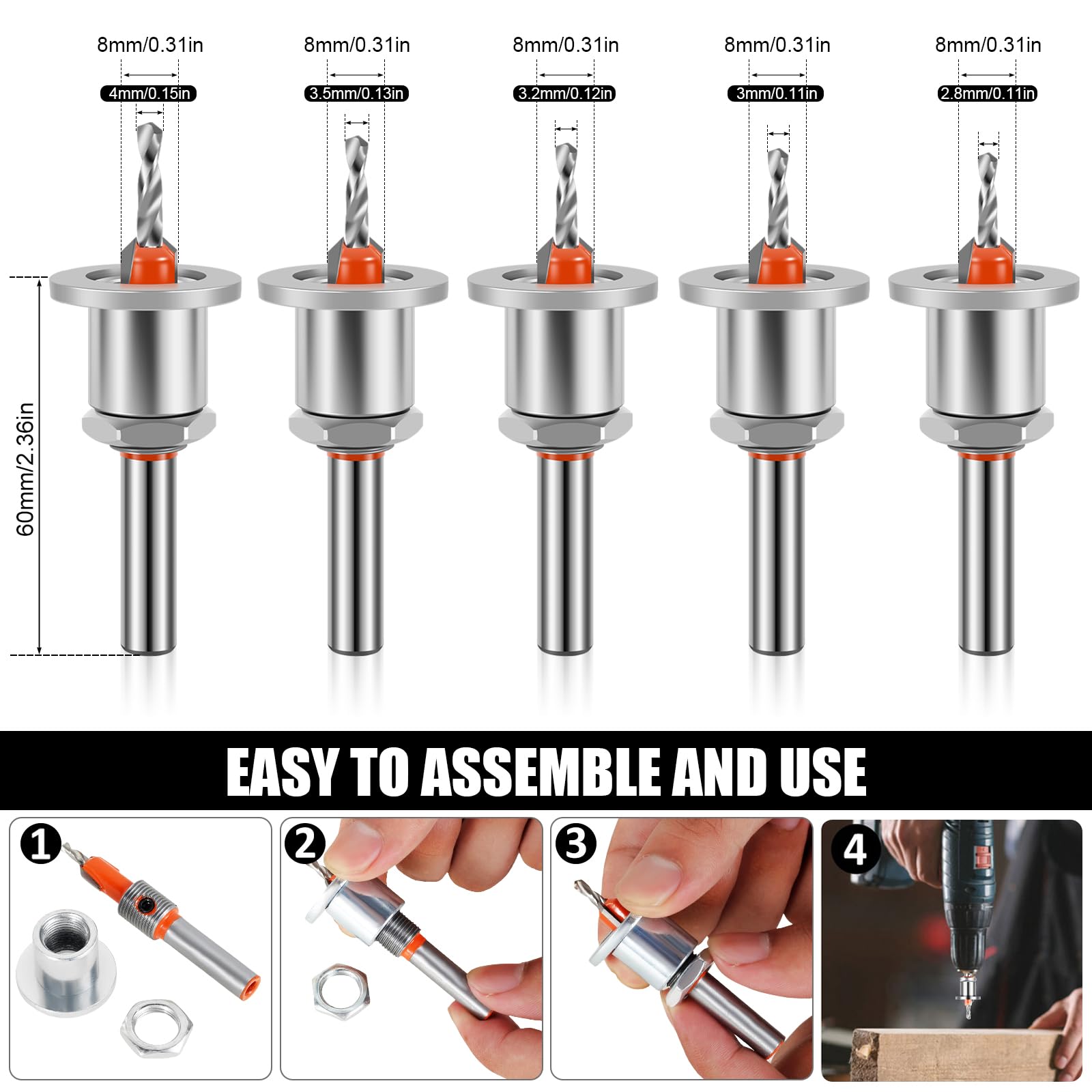 8mm/0.31in
4mm/0.15in

8mm/0.31in
3.5mm/0.13in

8mm/0.31in
3.2mm/0.12in

8mm/0.31in
3mm/0.11in

8mm/0.31in
2.8mm/0.11in

60mm/2.36in

EASY TO ASSEMBLE AND USE

1

2

3

4