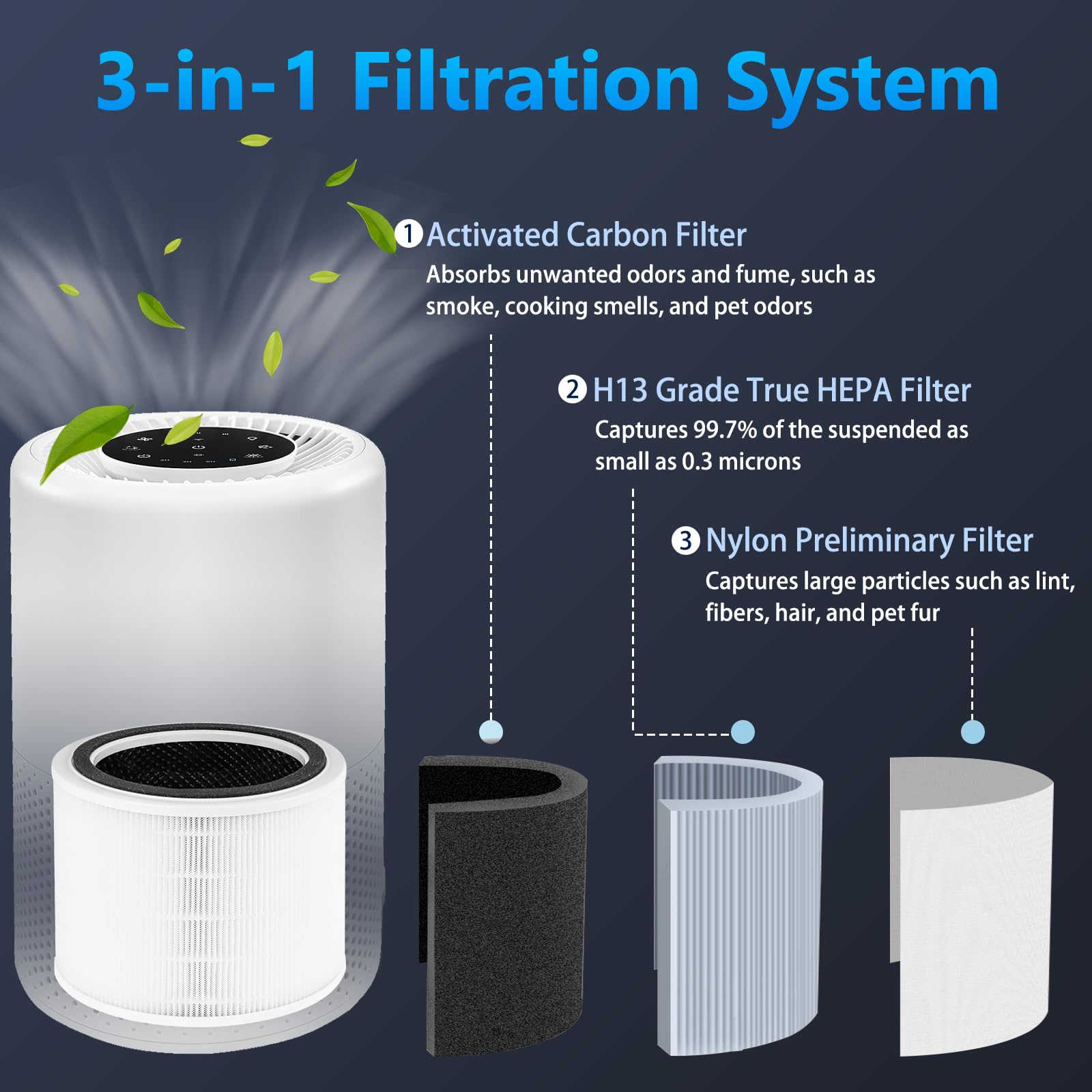 3-in-1 Filtration System

1 Activated Carbon Filter
Absorbs unwanted odors and fume, such as smoke, cooking smells, and pet odors

2 H13 Grade True HEPA Filter
Captures 99.7% of the suspended as small as 0.3 microns

3 Nylon Preliminary Filter
Captures large particles such as lint, fibers, hair, and pet fur