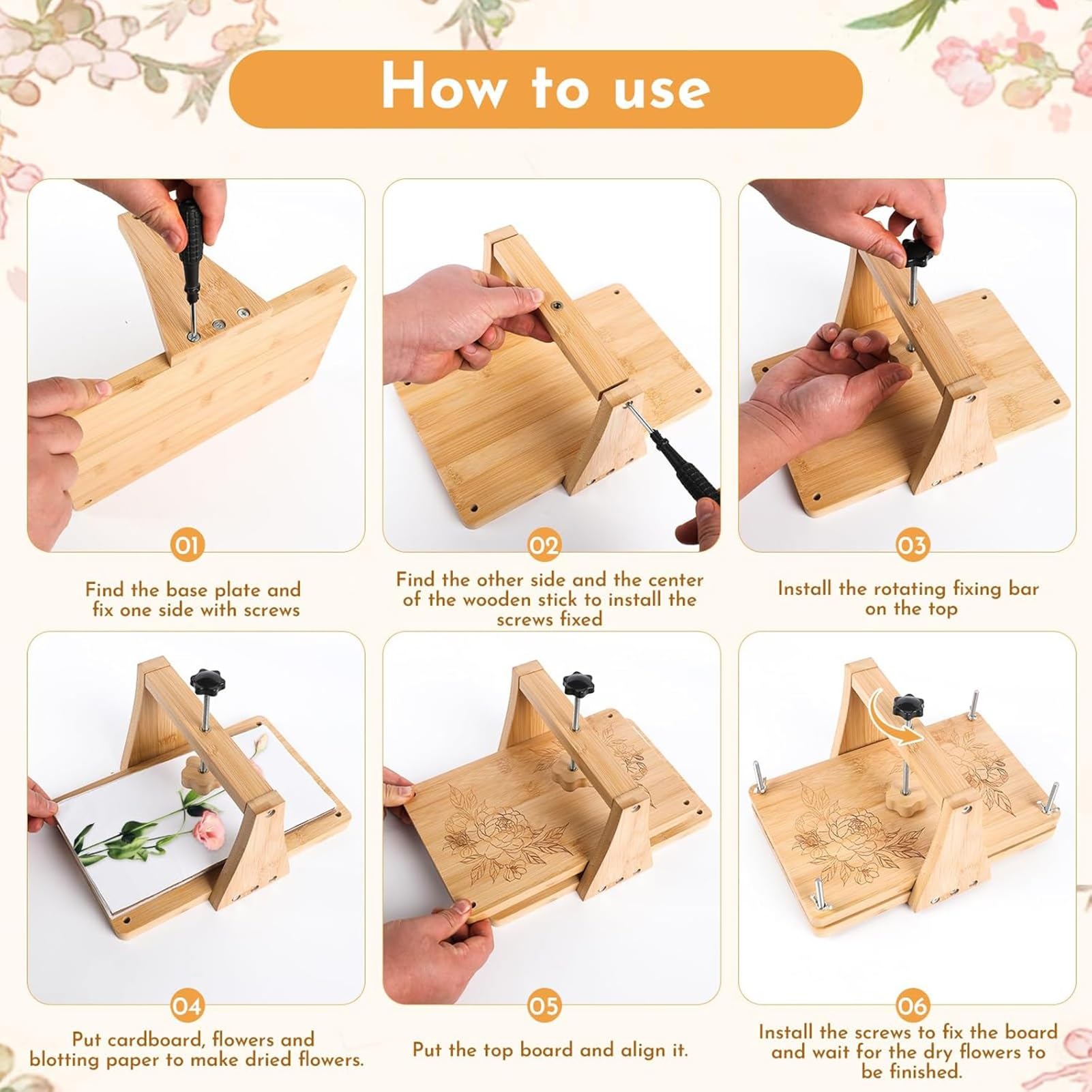 How to use

01

Find the base plate and fix one side with screws

02

Find the other side and the center of the wooden stick to install the screws fixed

03

Install the rotating fixing bar on the top

04

Put cardboard, flowers and blotting paper to make dried flowers.

05

Put the top board and align it.

06

Install the screws to fix the board and wait for the dry flowers to be finished.