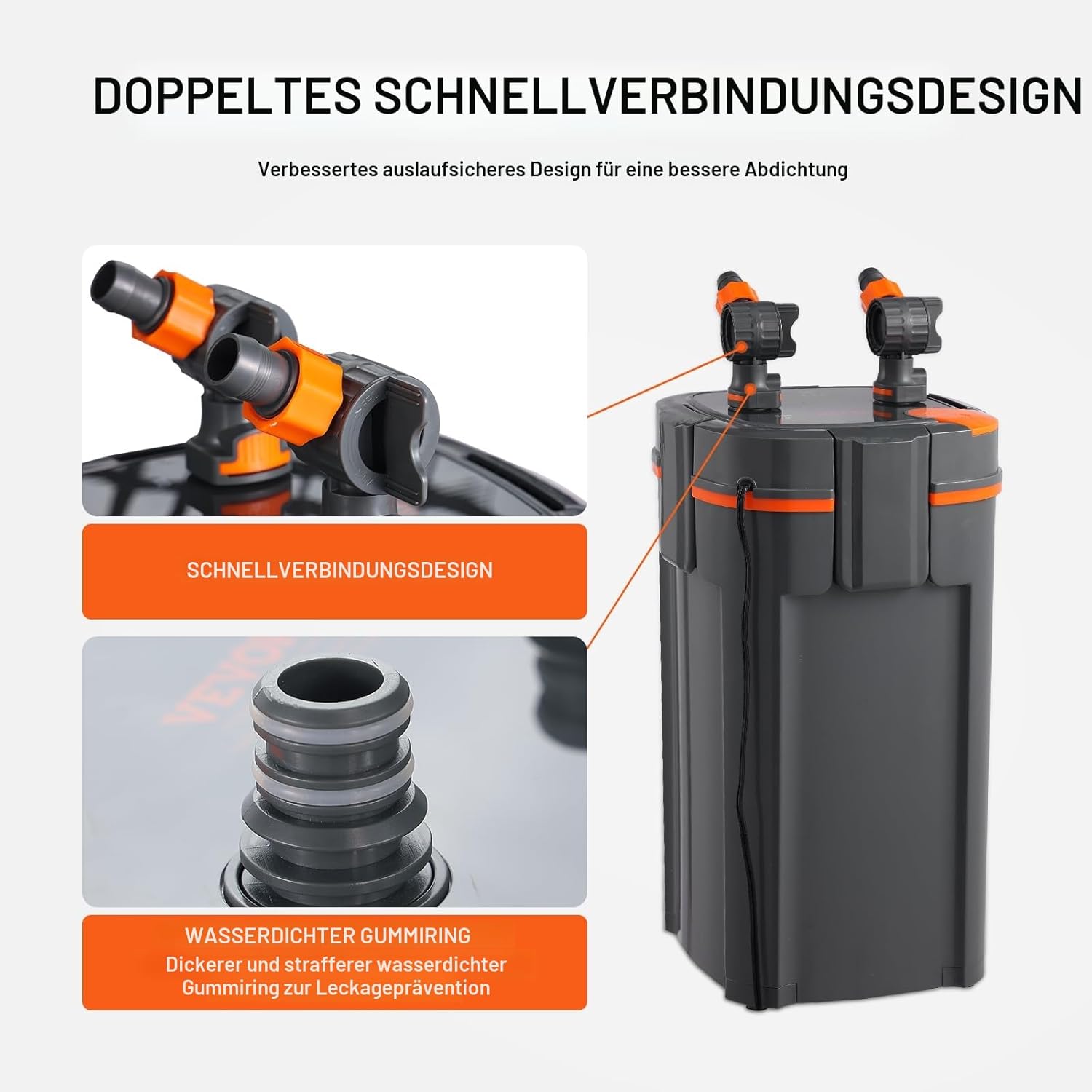 DOPPELTES SCHNELLVERBINDUNGSDESIGN

Verbessertes auslaufsicheres Design für eine bessere Abdichtung

SCHNELLVERBINDUNGSDESIGN

VEVOR

WASSERDICHTER GUMMIRING
Dickerer und strafferer wasserdichter Gummiring zur Leckageprävention