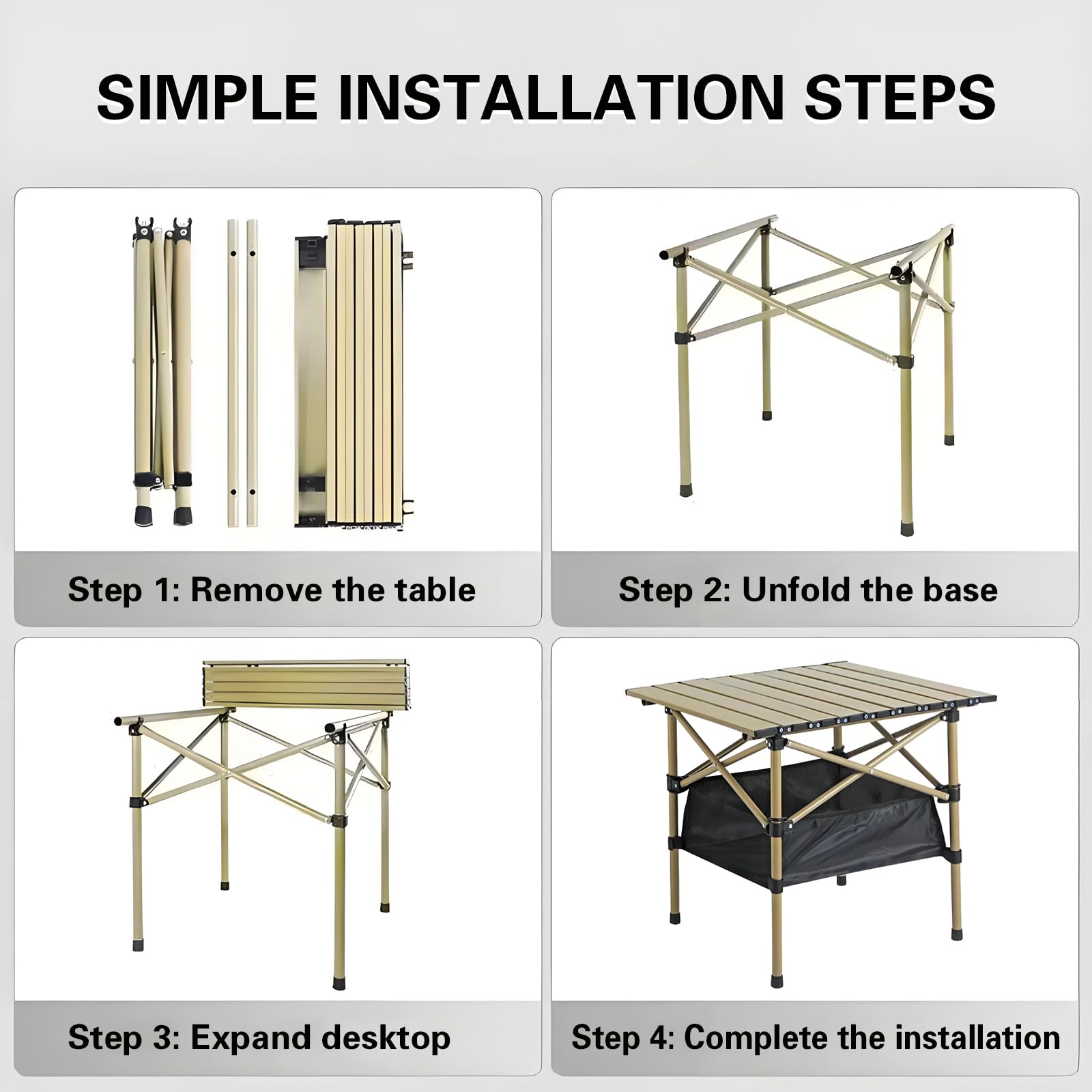 SIMPLE INSTALLATION STEPS

Step 1: Remove the table

Step 2: Unfold the base

Step 3: Expand desktop

Step 4: Complete the installation