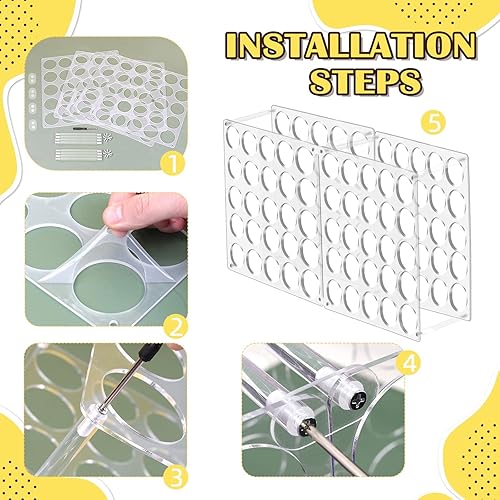 INSTALLATION STEPS

1

2

3

4

5