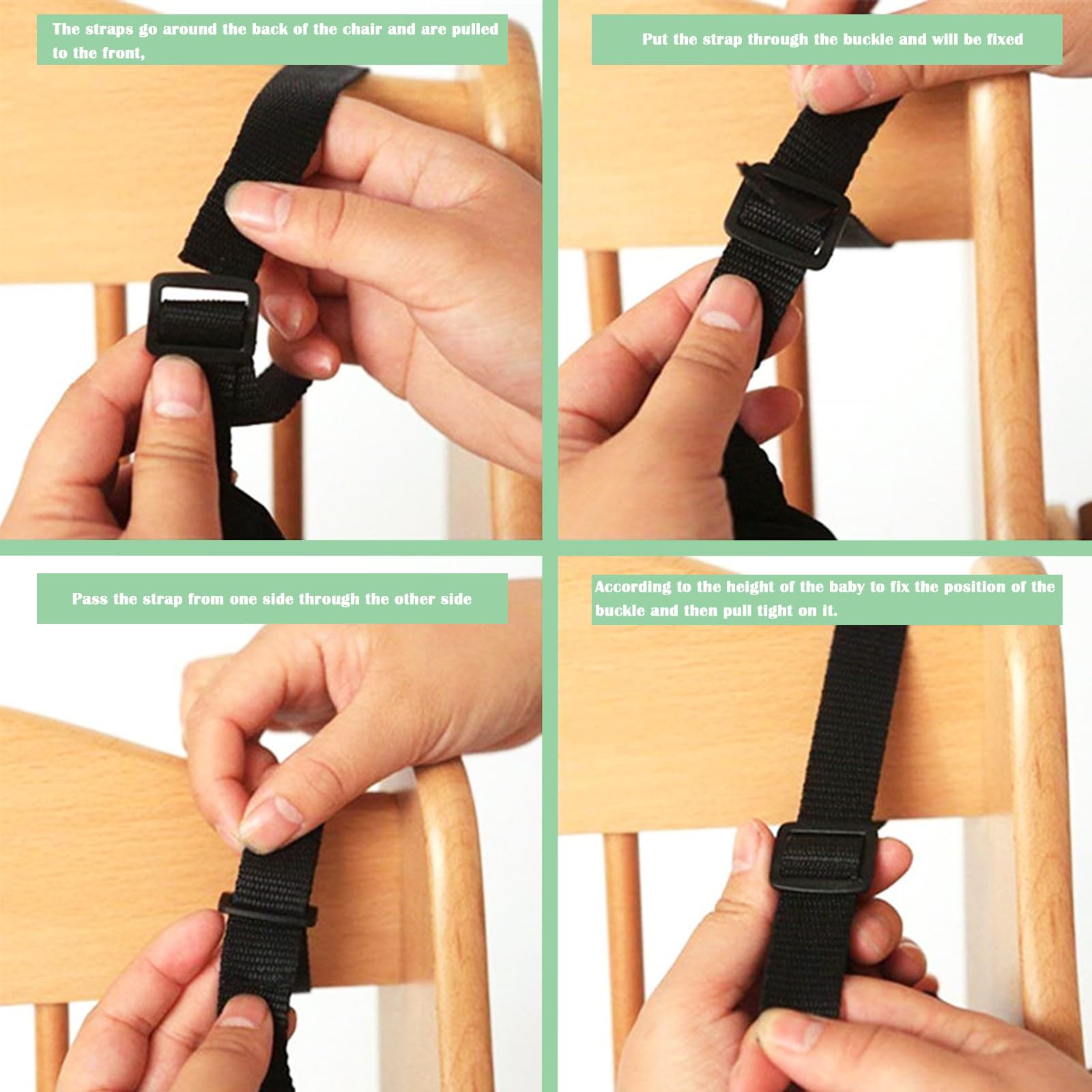 The straps go around the back of the chair and are pulled to the front,

Put the strap through the buckle and will be fixed

Pass the strap from one side through the other side

According to the height of the baby to fix the position of the buckle and then pull tight on it.