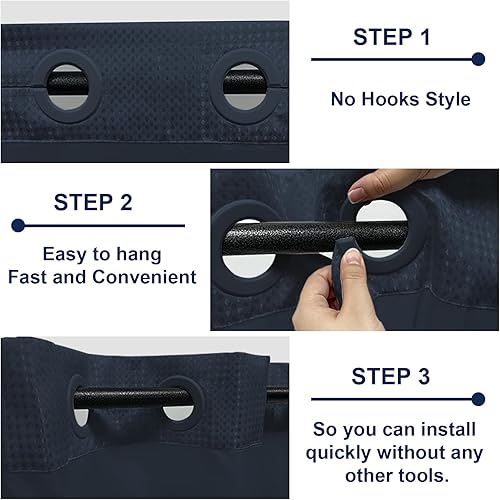 STEP 1

No Hooks Style

STEP 2

Easy to hang
Fast and Convenient

STEP 3

So you can install quickly without any other tools.