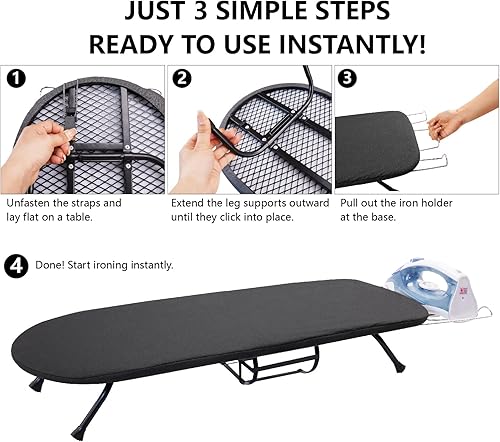 JUST 3 SIMPLE STEPS
READY TO USE INSTANTLY!

1
Unfasten the straps and lay flat on a table.

2
Extend the leg supports outward until they click into place.

3
Pull out the iron holder at the base.

4
Done! Start ironing instantly.