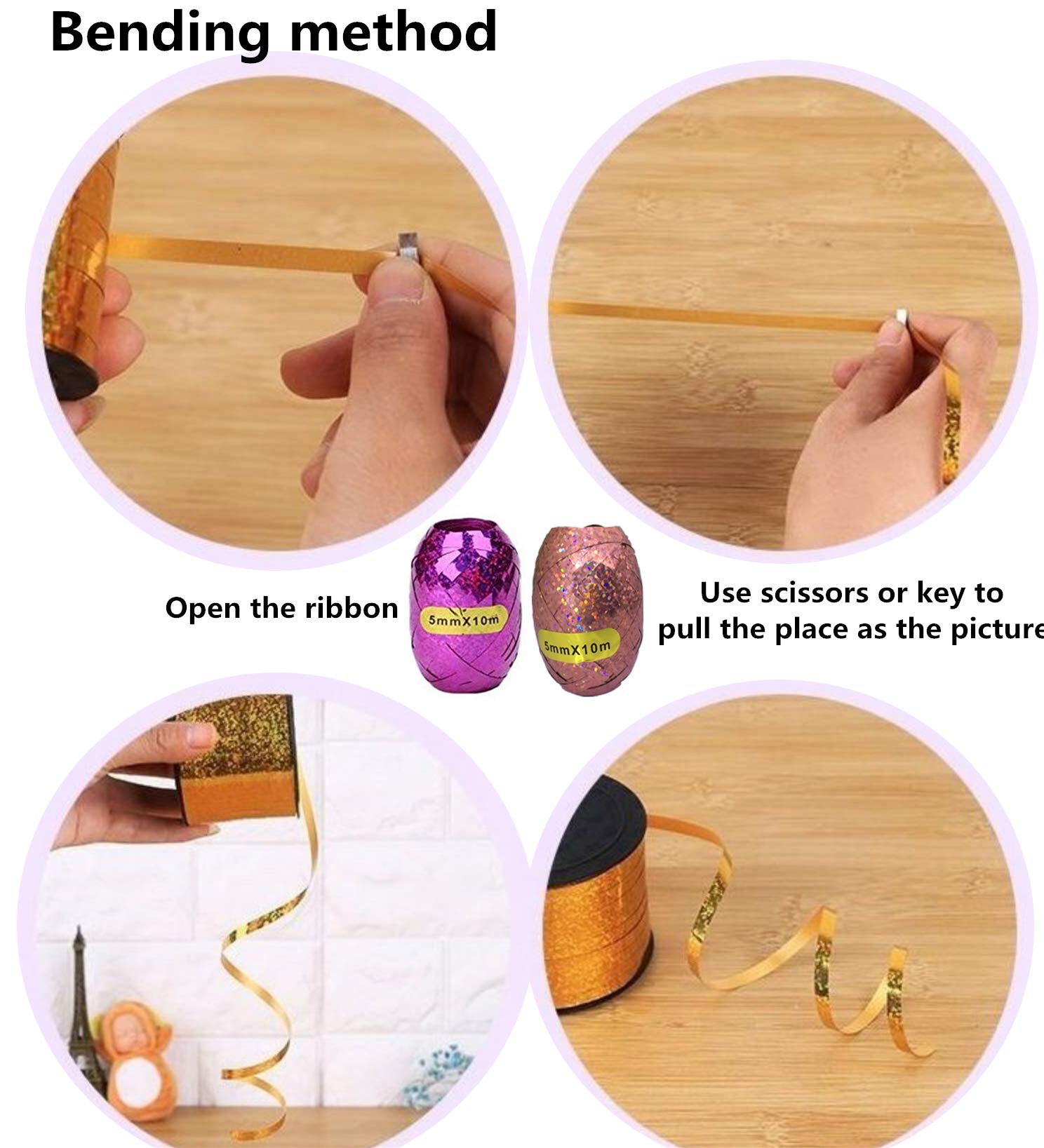 Bending method

Open the ribbon

5mmX10m

5mmX10m

Use scissors or key to pull the place as the picture