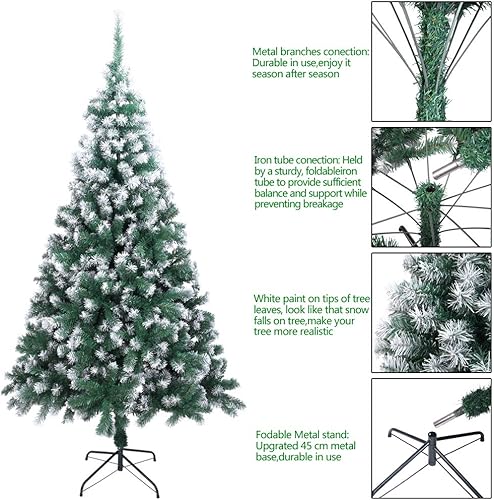 Metal branches conection: Durable in use,enjoy it season after season

Iron tube conection: Held by a sturdy, foldableiron tube to provide sufficient balance and support while preventing breakage

White paint on tips of tree leaves, look like that snow falls on tree,make your tree more realistic

Fodable Metal stand: Upgrated 45 cm metal base,durable in use