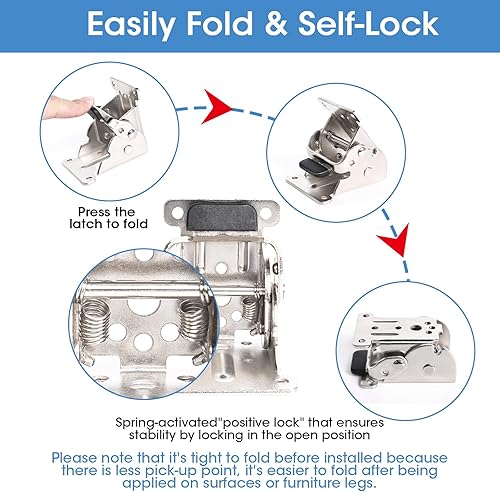 Easily Fold & Self-Lock

Press the latch to fold

Spring-activated"positive lock" that ensures stability by locking in the open position

Please note that it's tight to fold before installed because there is less pick-up point, it's easier to fold after being applied on surfaces or furniture legs.