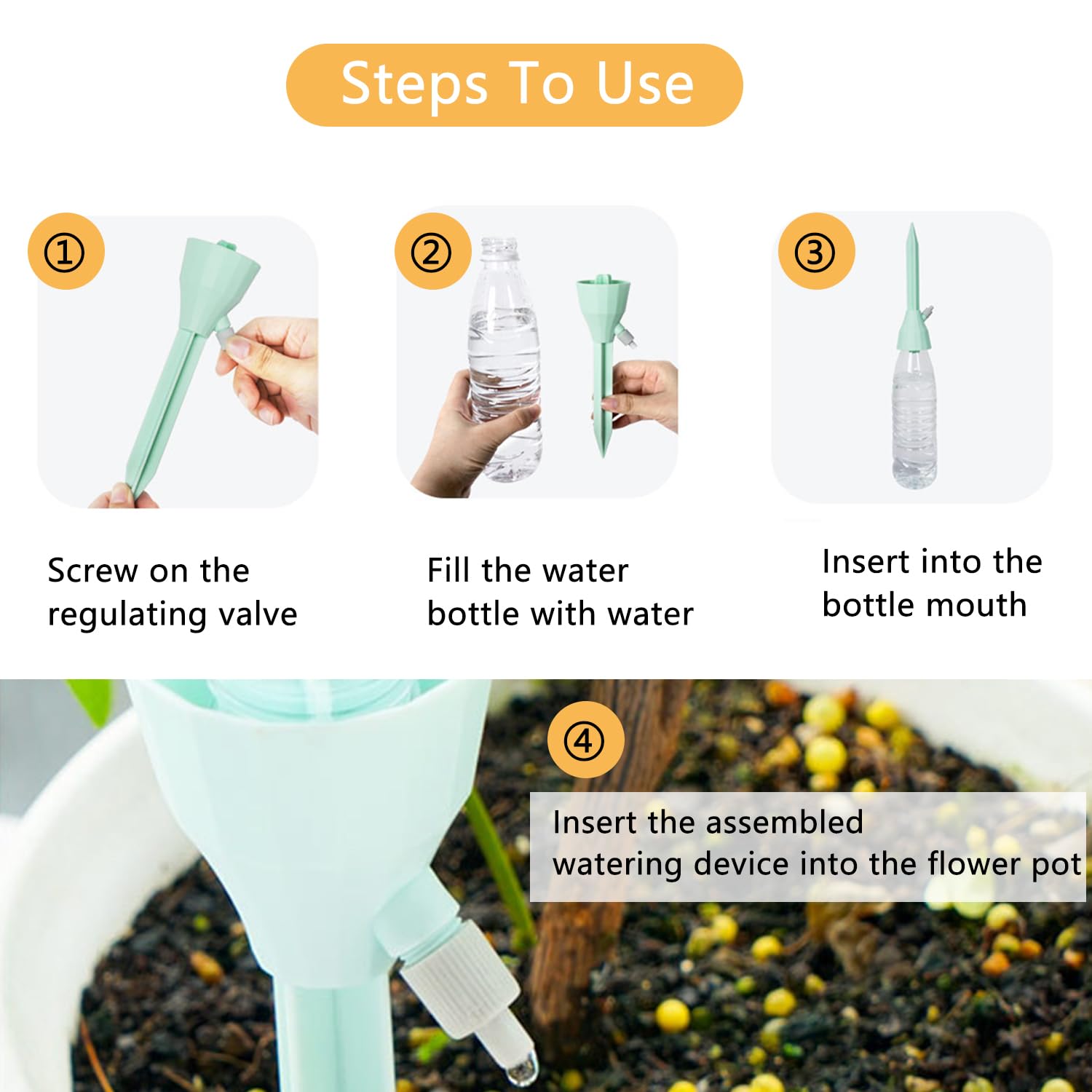 Steps To Use

①

Screw on the regulating valve

②

Fill the water bottle with water

③

Insert into the bottle mouth

④

Insert the assembled watering device into the flower pot