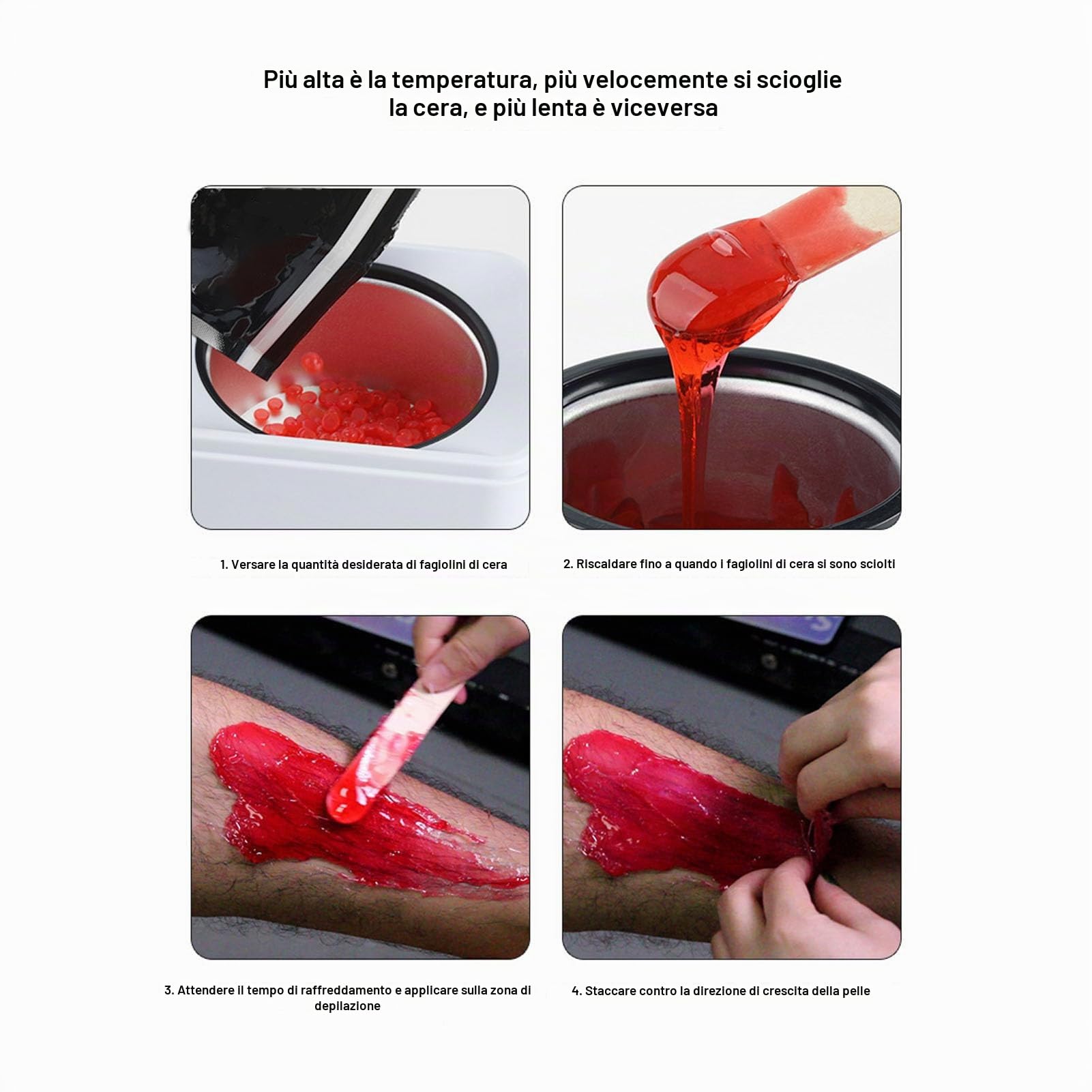 Più alta è la temperatura, più velocemente si scioglie la cera, e più lenta è viceversa

1. Versare la quantità desiderata di fagiolini di cera

2. Riscaldare fino a quando i fagiolini di cera si sono sciolti

3. Attendere il tempo di raffreddamento e applicare sulla zona di depilazione

4. Staccare contro la direzione di crescita della pelle