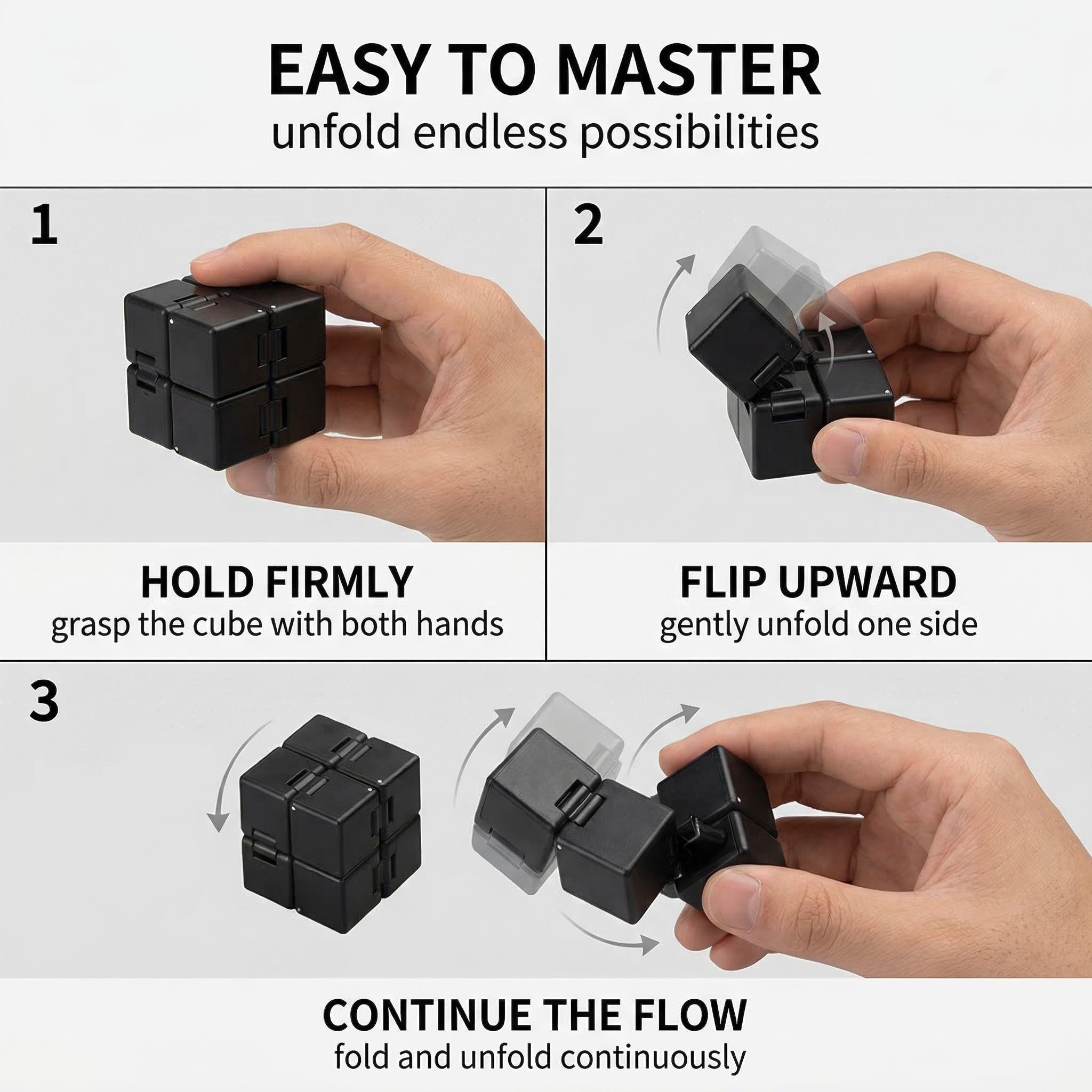 EASY TO MASTER
unfold endless possibilities

1

HOLD FIRMLY
grasp the cube with both hands

2

FLIP UPWARD
gently unfold one side

3

CONTINUE THE FLOW
fold and unfold continuously