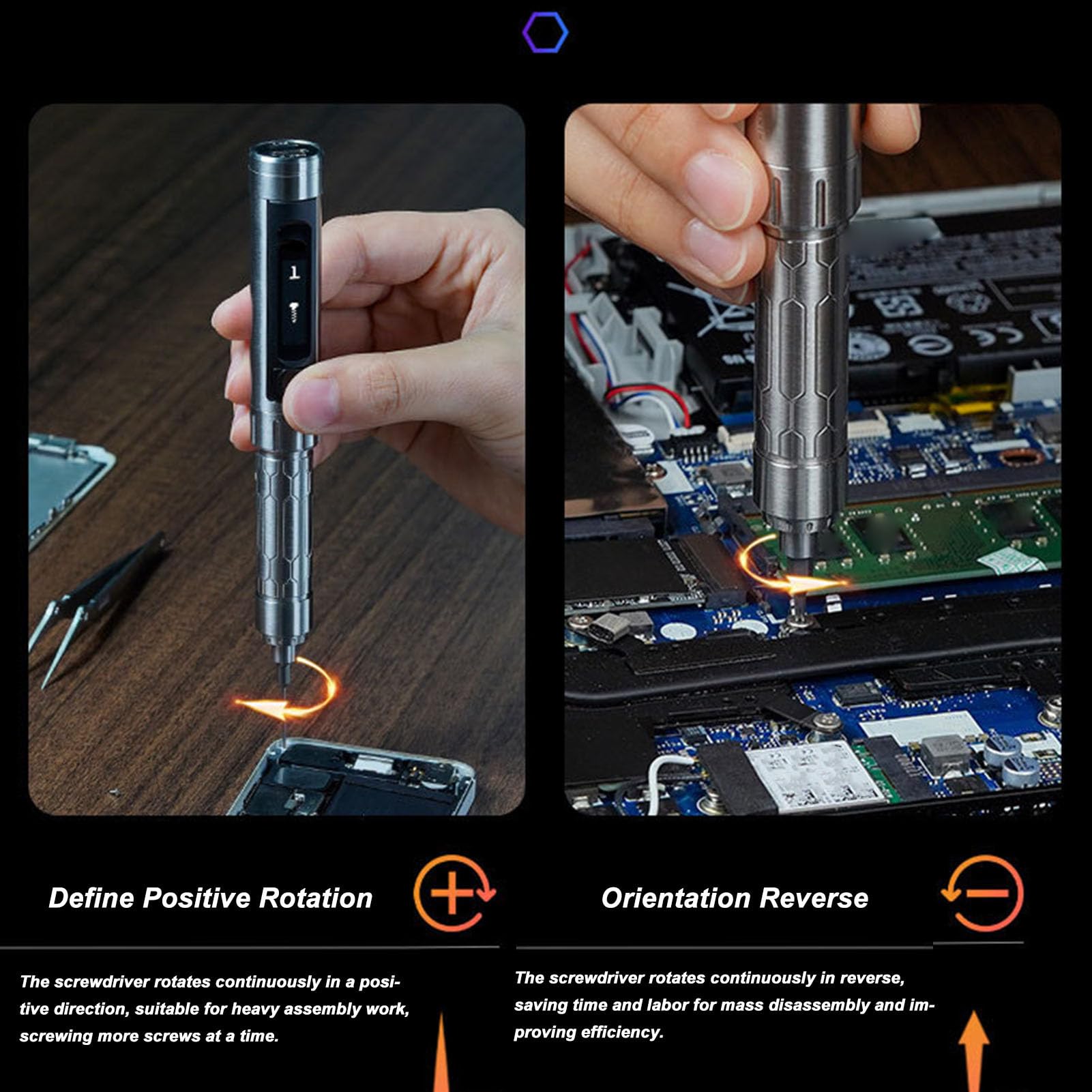 1

Define Positive Rotation

The screwdriver rotates continuously in a positive direction, suitable for heavy assembly work, screwing more screws at a time.

Orientation Reverse

The screwdriver rotates continuously in reverse, saving time and labor for mass disassembly and improving efficiency.