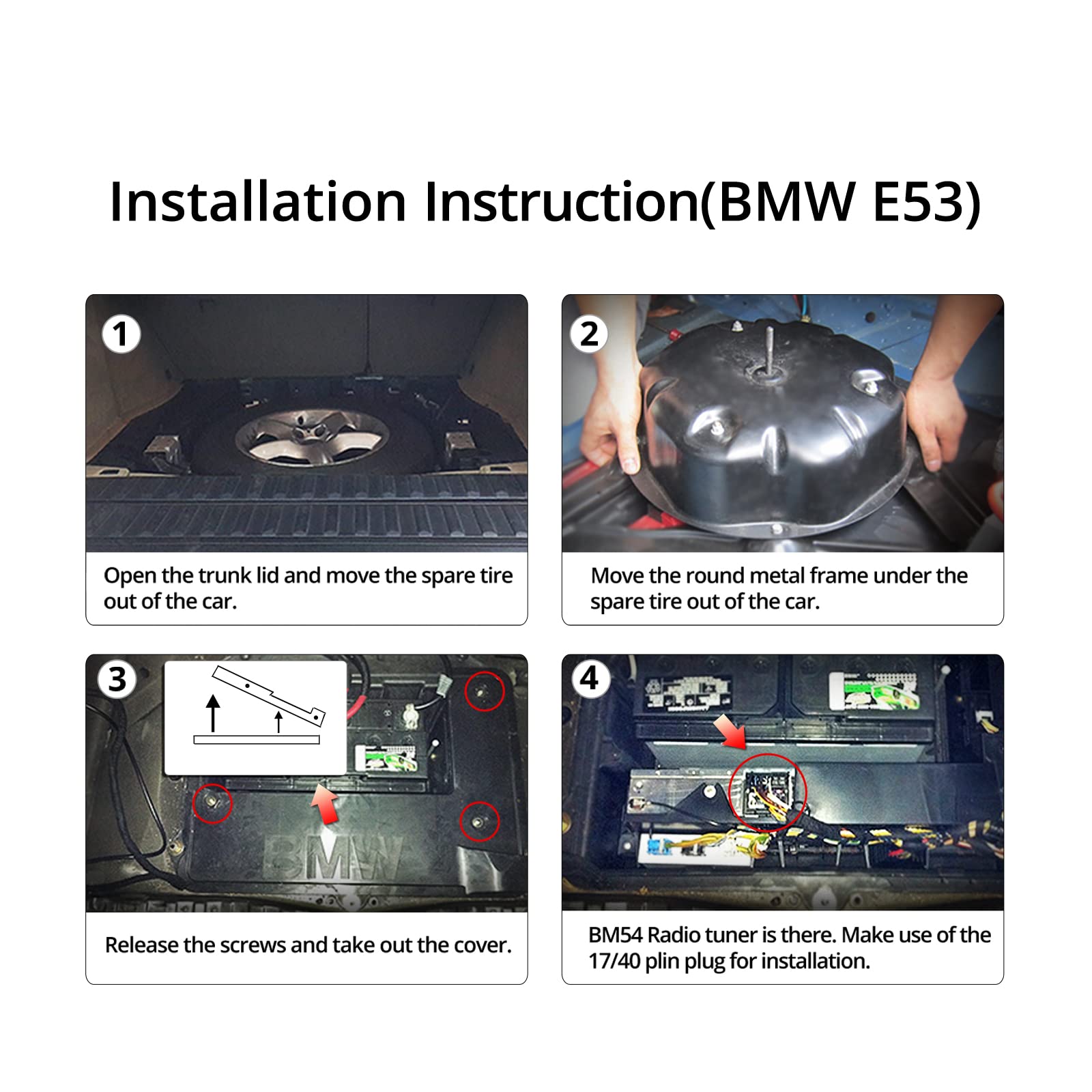 Installation Instruction(BMW E53)

1

Open the trunk lid and move the spare tire out of the car.

2

Move the round metal frame under the spare tire out of the car.

3

BMW

Release the screws and take out the cover.

4

BM54 Radio tuner is there. Make use of the 17/40 plin plug for installation.