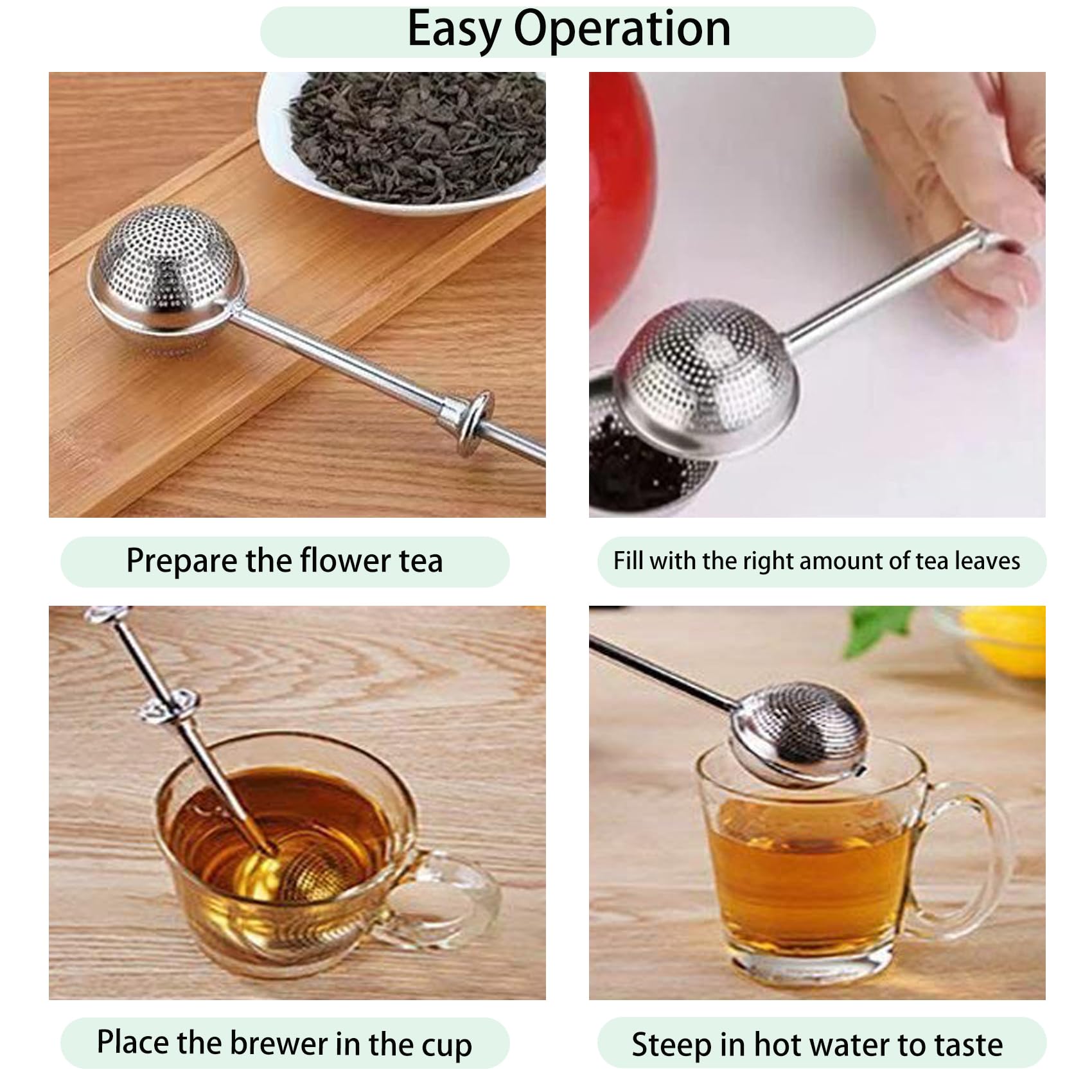 Easy Operation

Prepare the flower tea

Fill with the right amount of tea leaves

Place the brewer in the cup

Steep in hot water to taste