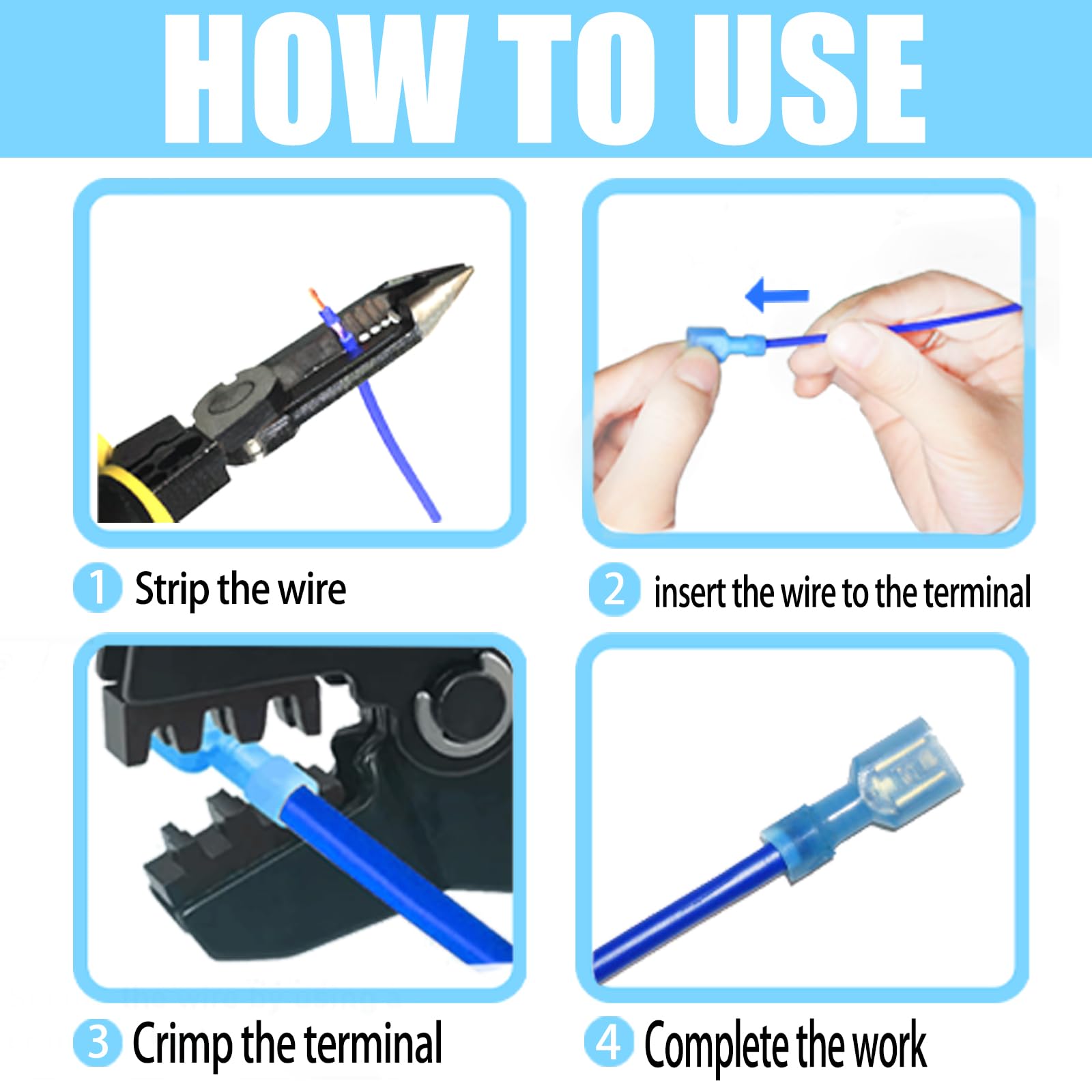 HOW TO USE

1 Strip the wire

2 insert the wire to the terminal

3 Crimp the terminal

4 Complete the work