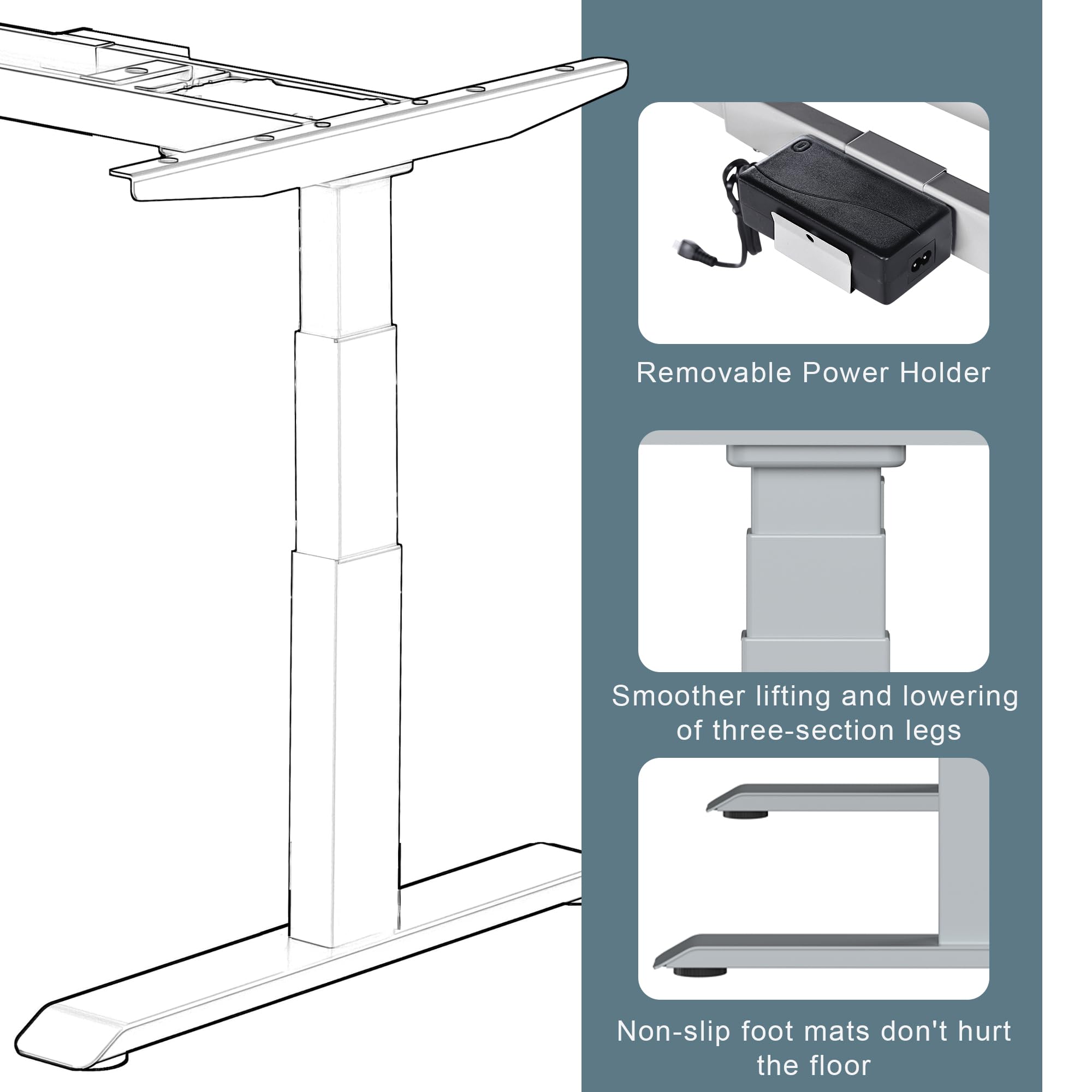 Removable Power Holder

Smoother lifting and lowering of three-section legs

Non-slip foot mats don't hurt the floor