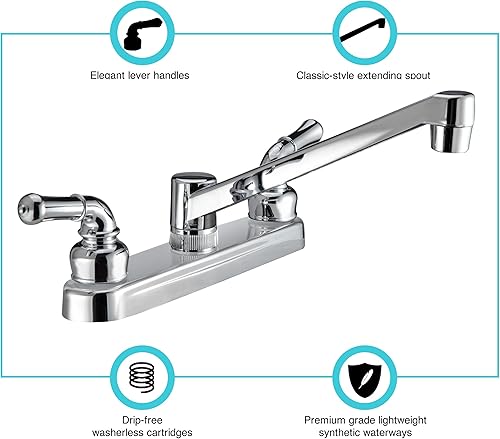 Elegant lever handles

Classic-style extending spout

Drip-free
washerless cartridges

Premium grade lightweight
synthetic waterways