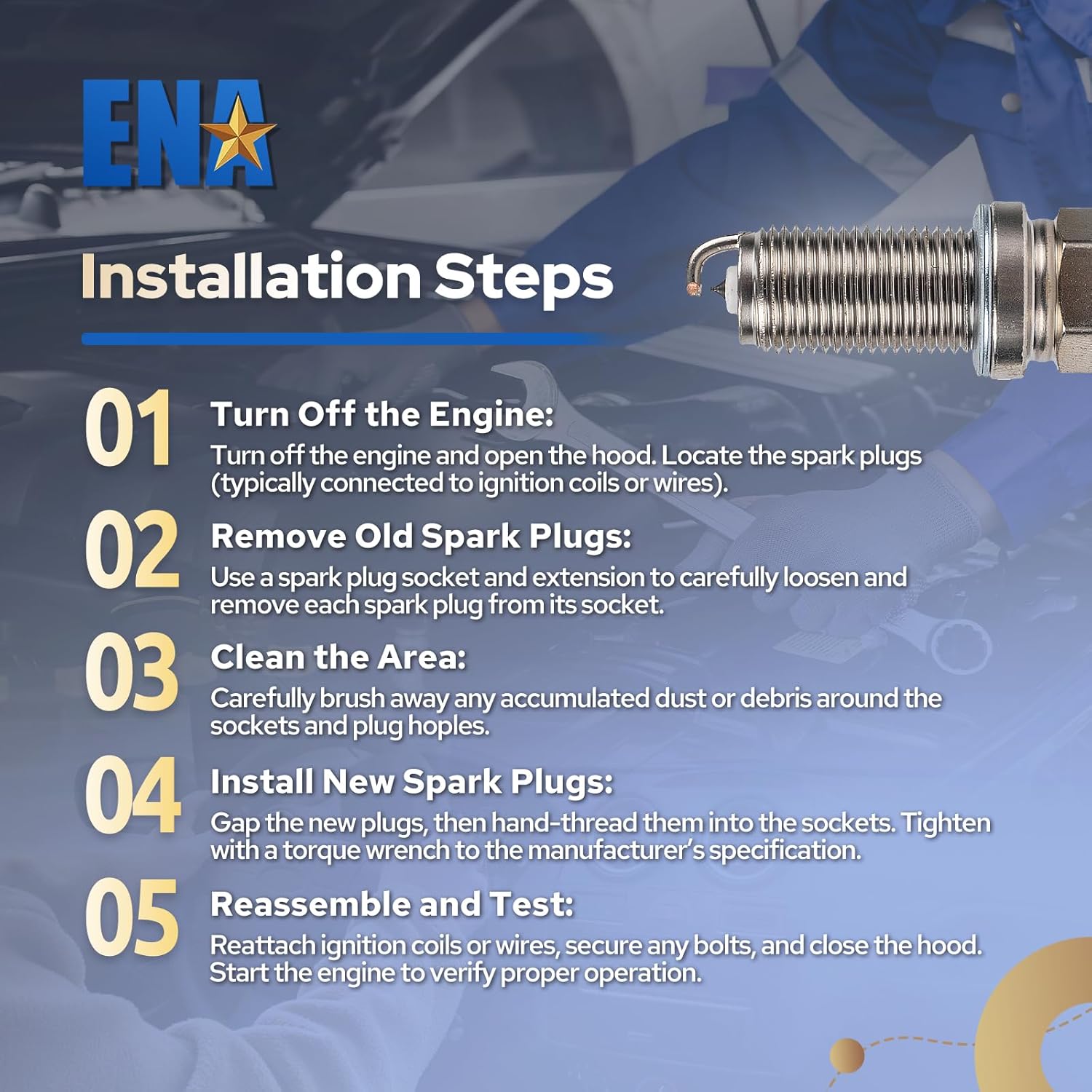 ENA

Installation Steps

01 Turn Off the Engine:
Turn off the engine and open the hood. Locate the spark plugs (typically connected to ignition coils or wires).

02 Remove Old Spark Plugs:
Use a spark plug socket and extension to carefully loosen and remove each spark plug from its socket.

03 Clean the Area:
Carefully brush away any accumulated dust or debris around the sockets and plug hoples.

04 Install New Spark Plugs:
Gap the new plugs, then hand-thread them into the sockets. Tighten with a torque wrench to the manufacturer's specification.

05 Reassemble and Test:
Reattach ignition coils or wires, secure any bolts, and close the hood. Start the engine to verify proper operation.