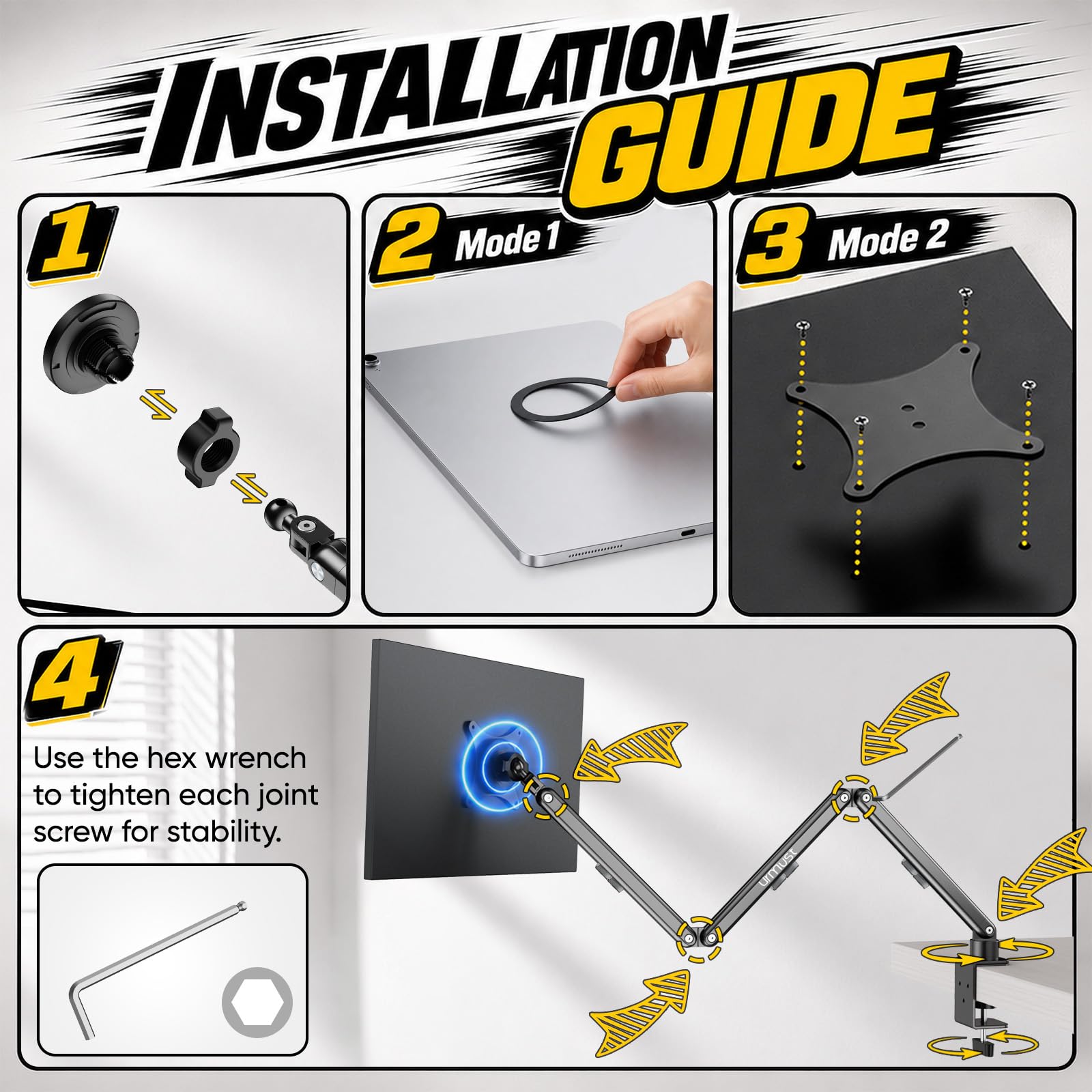 INSTALLATION GUIDE

1

2 Mode 1

3 Mode 2

4

Use the hex wrench to tighten each joint screw for stability.

urmust