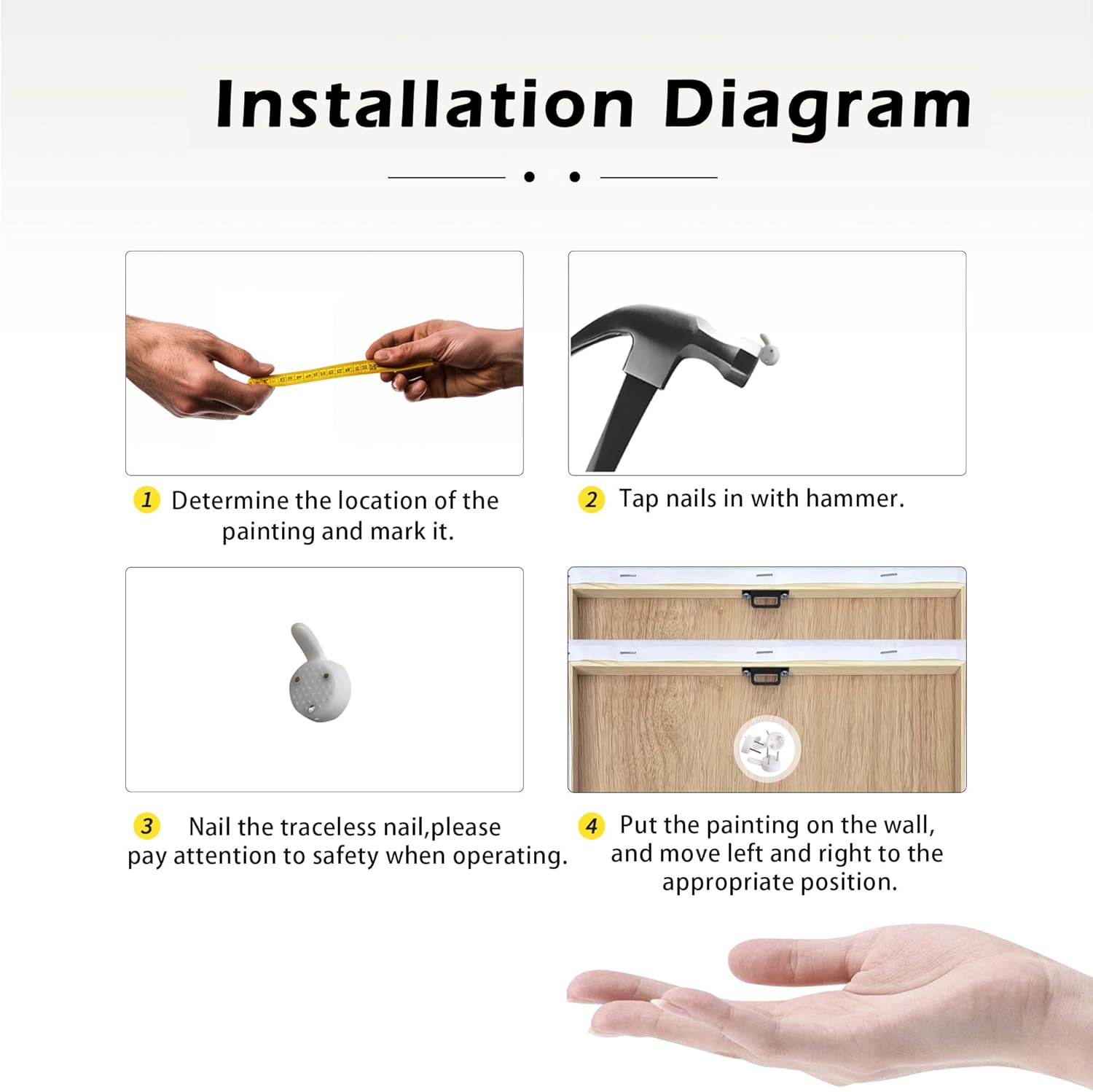 Installation Diagram

1 Determine the location of the painting and mark it.

2 Tap nails in with hammer.

3 Nail the traceless nail,please pay attention to safety when operating.

4 Put the painting on the wall, and move left and right to the appropriate position.