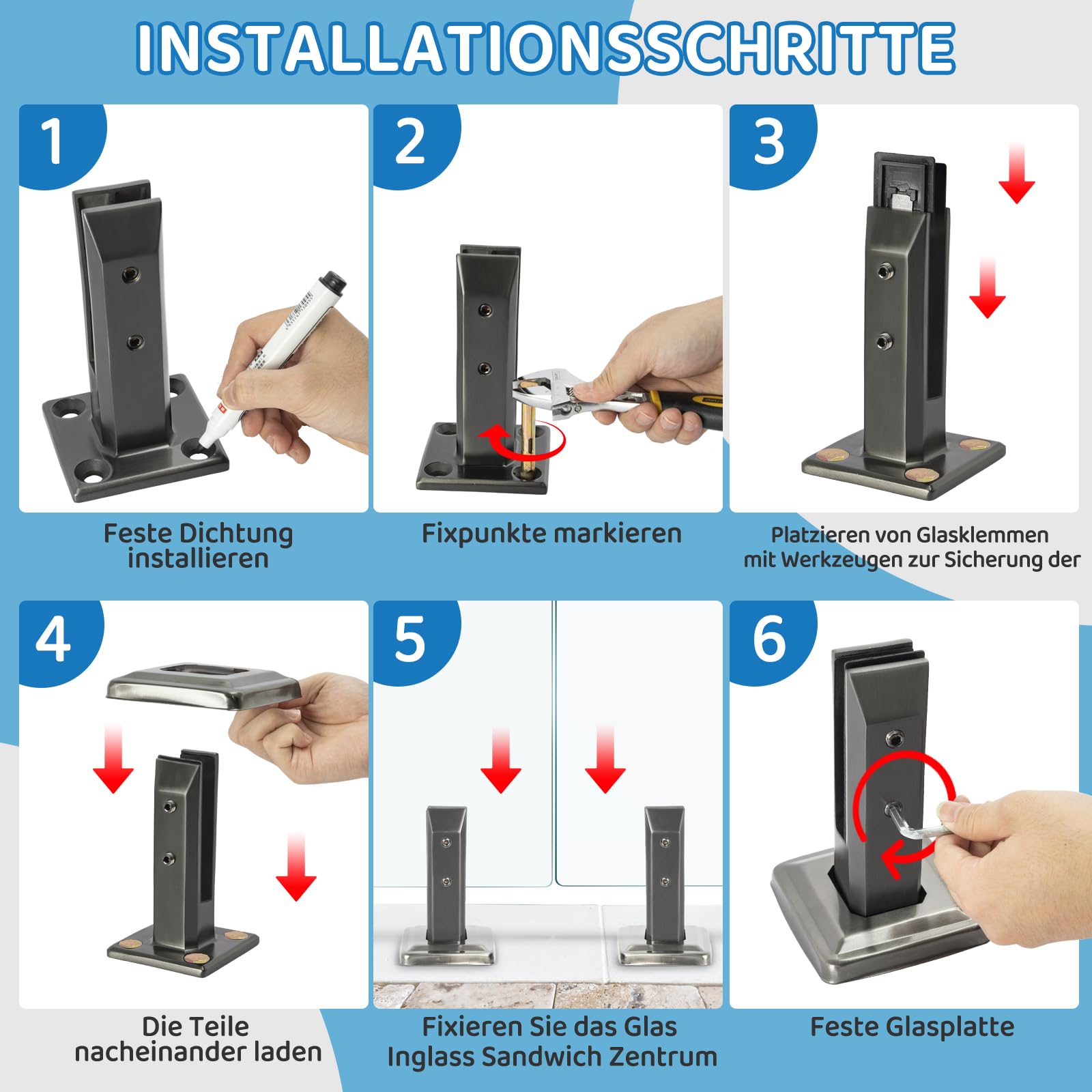 INSTALLATIONSSCHRITTE

1

Feste Dichtung installieren

2

Fixpunkte markieren

3

Platzieren von Glasklemmen mit Werkzeugen zur Sicherung der

4

Die Teile nacheinander laden

5

Fixieren Sie das Glas Inglass Sandwich Zentrum

6

Feste Glasplatte