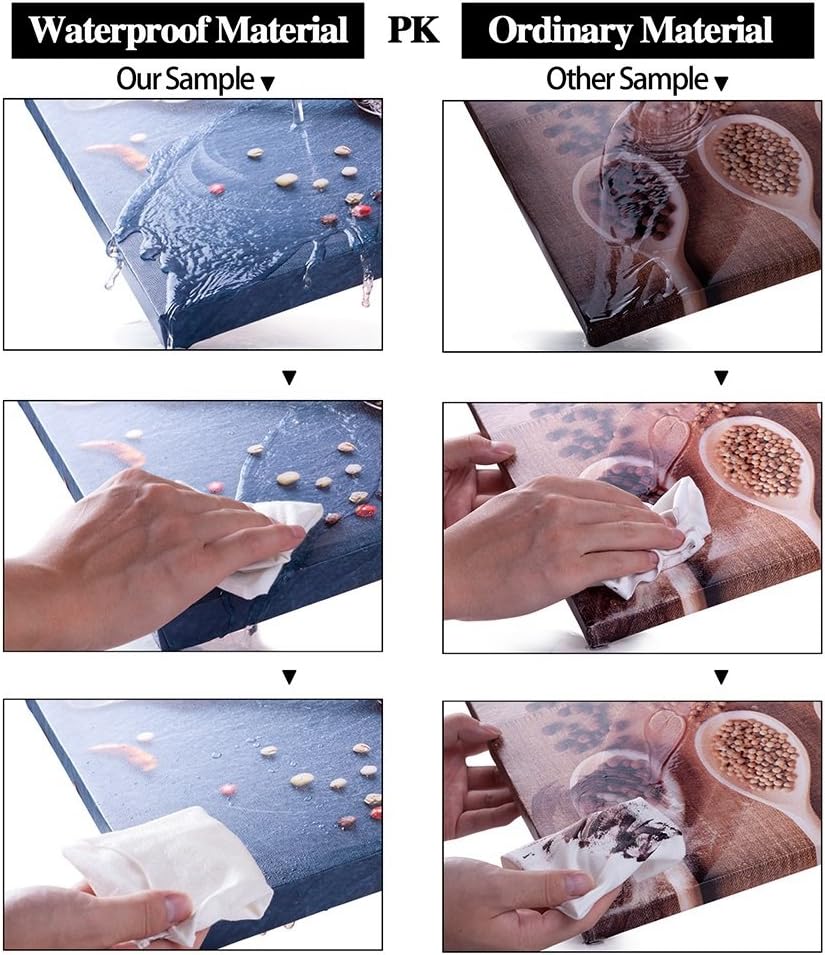 Waterproof Material PK Ordinary Material

Our Sample ▼

Other Sample ▼

▼

▼

▼

▼