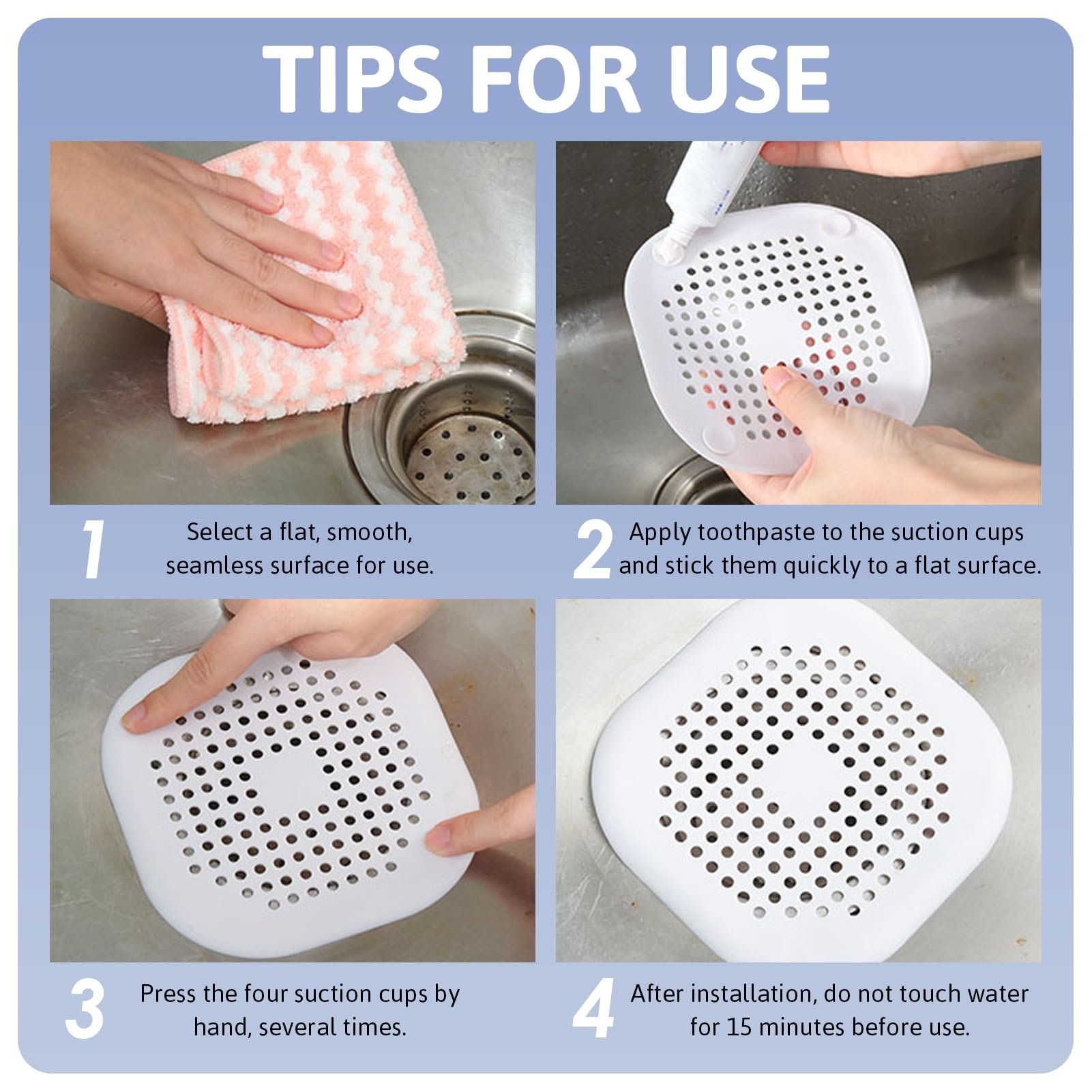 TIPS FOR USE

1 Select a flat, smooth, seamless surface for use.

2 Apply toothpaste to the suction cups and stick them quickly to a flat surface.

3 Press the four suction cups by hand, several times.

4 After installation, do not touch water for 15 minutes before use.