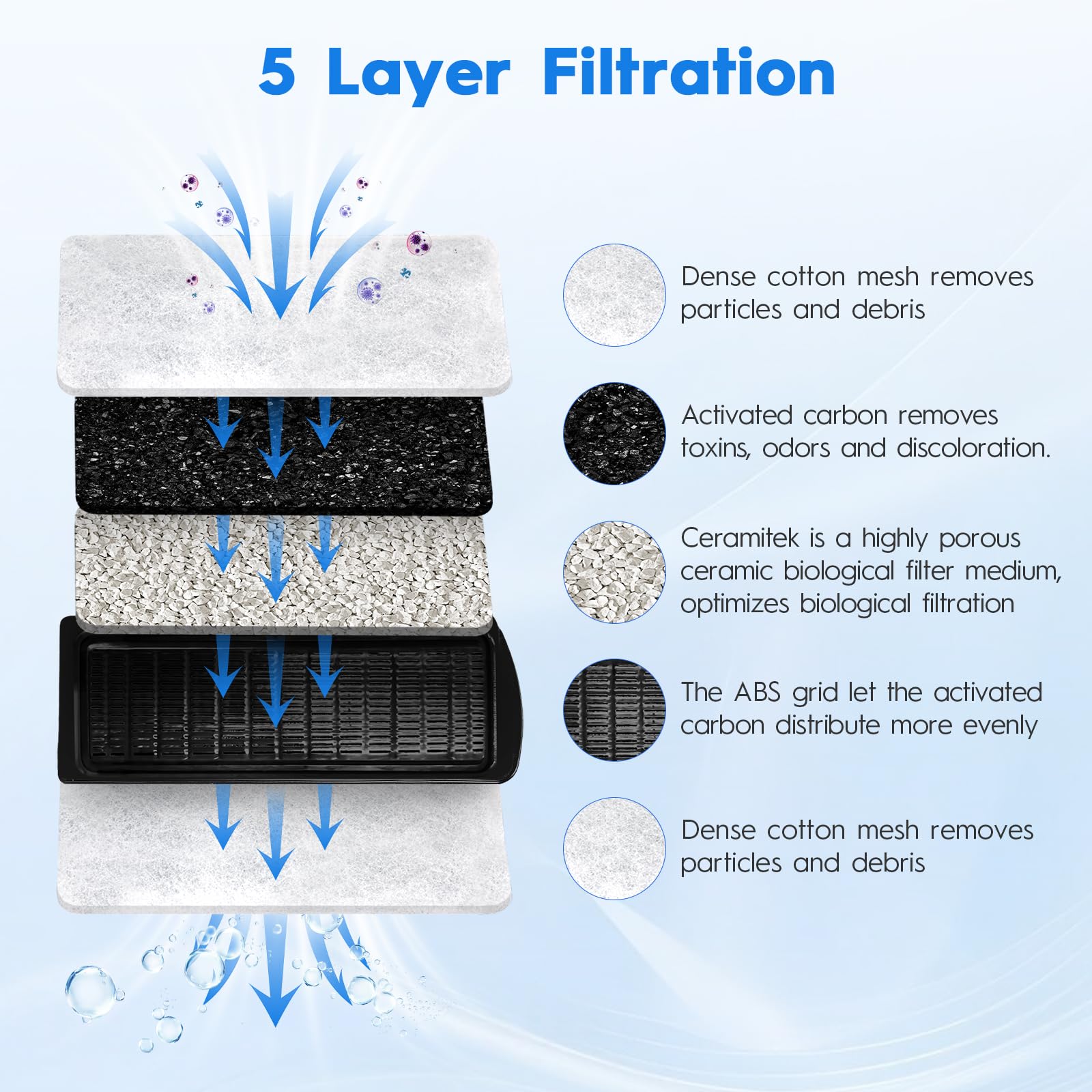 5 Layer Filtration

Dense cotton mesh removes particles and debris

Activated carbon removes toxins, odors and discoloration.

Ceramitek is a highly porous ceramic biological filter medium, optimizes biological filtration

The ABS grid let the activated carbon distribute more evenly

Dense cotton mesh removes particles and debris