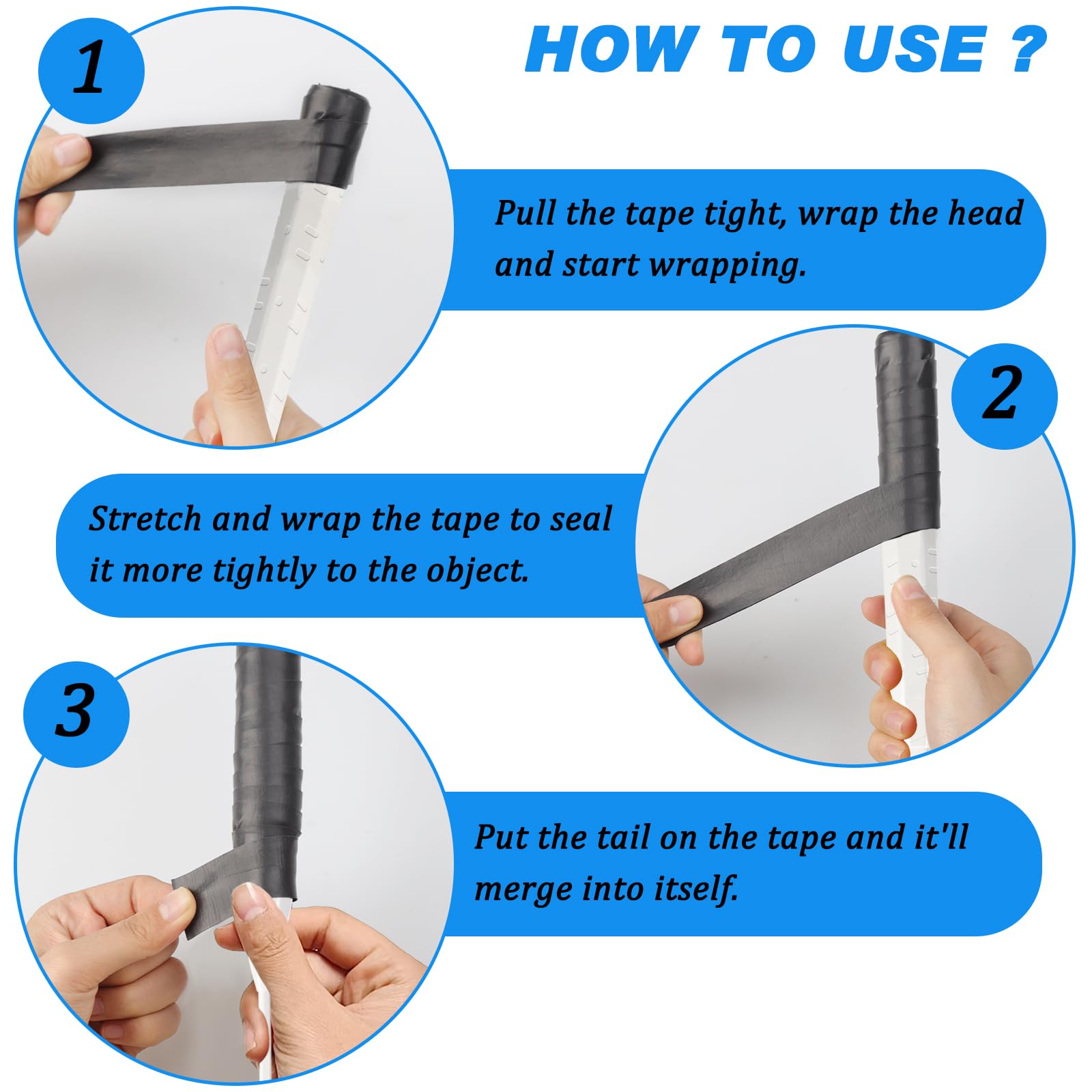 HOW TO USE ?

1

Pull the tape tight, wrap the head and start wrapping.

2

Stretch and wrap the tape to seal it more tightly to the object.

3

Put the tail on the tape and it'll merge into itself.